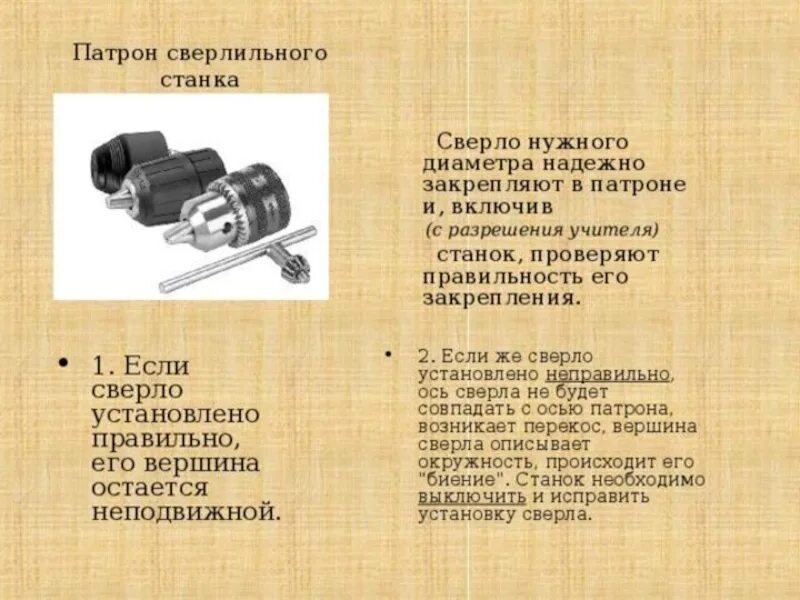 Патрон сверлильного станка

Сверло нужного диаметра надежно закрепляют в патроне и, включив (с разрешения учителя) станок, проверяют правильность его закрепления.

• 1. Если сверло установлено правильно, его вершина остается неподвижной.

• 2. Если же сверло установлено неправильно, ось сверла не будет совпадать с осью патрона, возникает перекос, вершина сверла описывает окружность, происходит его "биение". Станок необходимо выключить и исправить установку сверла.