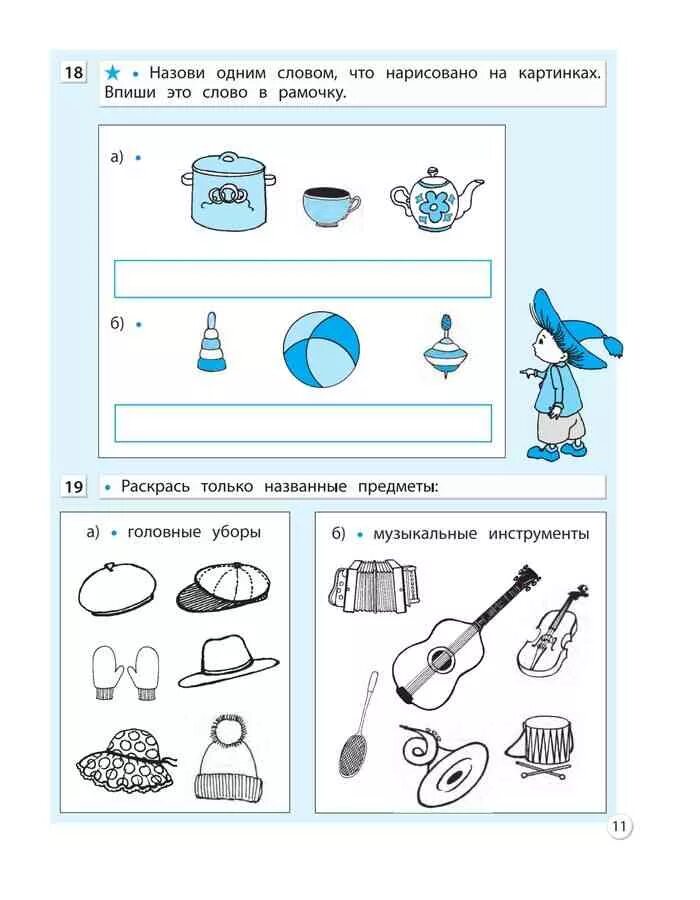 18 ★ • Назови одним словом, что нарисовано на картинках. Впиши это слово в рамочку.

а) •

б) •

19 • Раскрась только названные предметы:

а) • головные уборы

б) • музыкальные инструменты

11