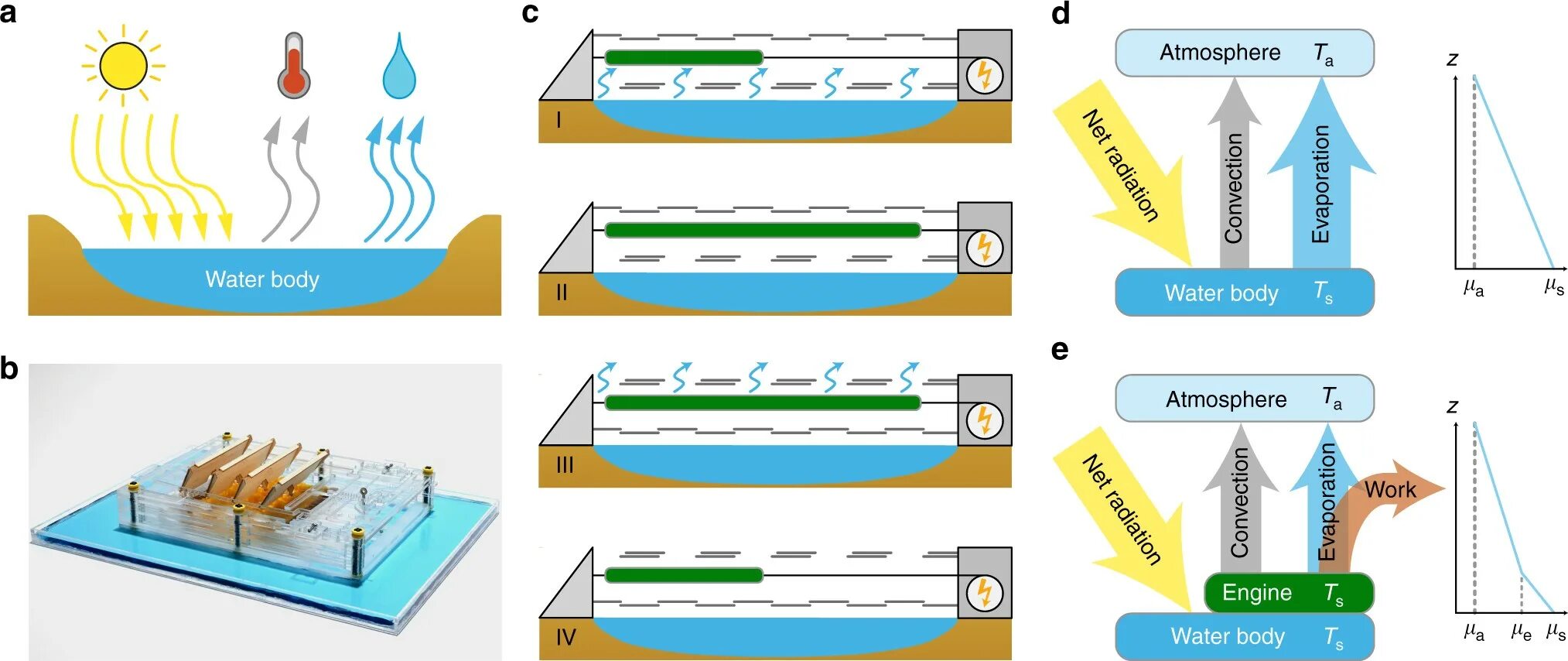 a

Water body

b

c

I

II

III

IV

d

Atmosphere $T_a$

Net radiation

Convection

Evaporation

Water body $T_s$

$z$

$\mu_a$ $\mu_s$

e

Atmosphere $T_a$

Net radiation

Convection

Evaporation

Work

Engine $T_s$

Water body $T_s$

$z$

$\mu_a$ $\mu_e$ $\mu_s$