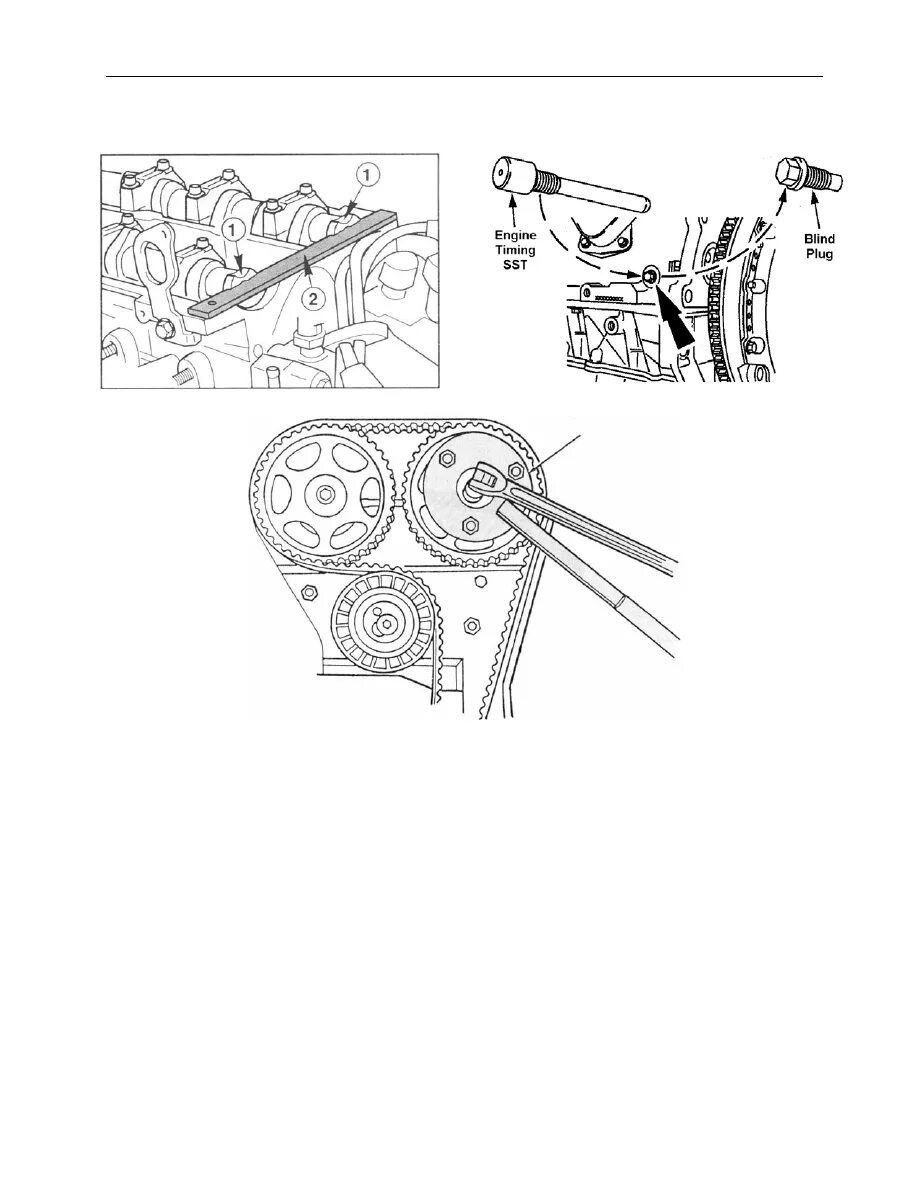 1

1

2

Engine Timing SST

Blind Plug