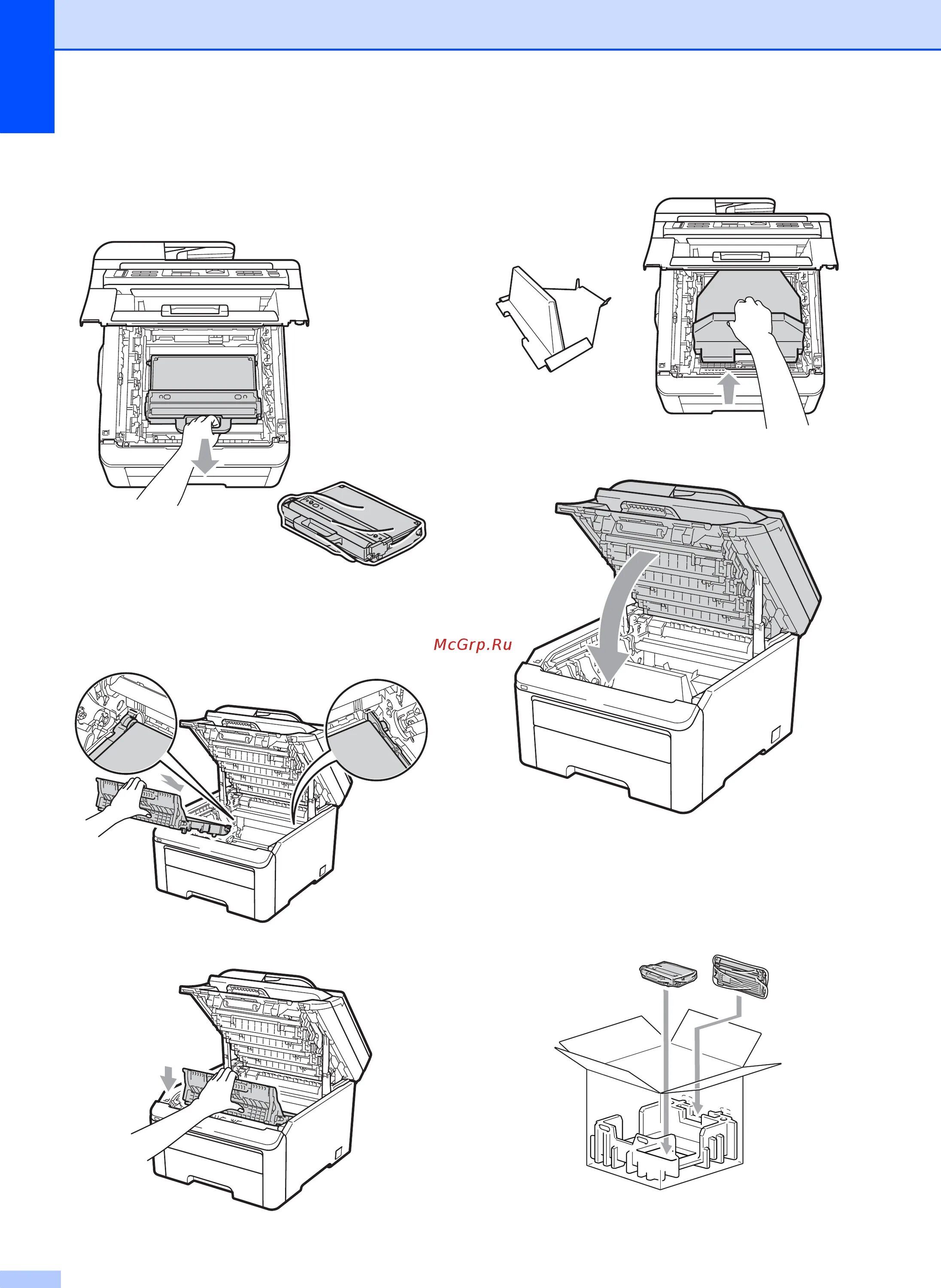 McGrp.Ru