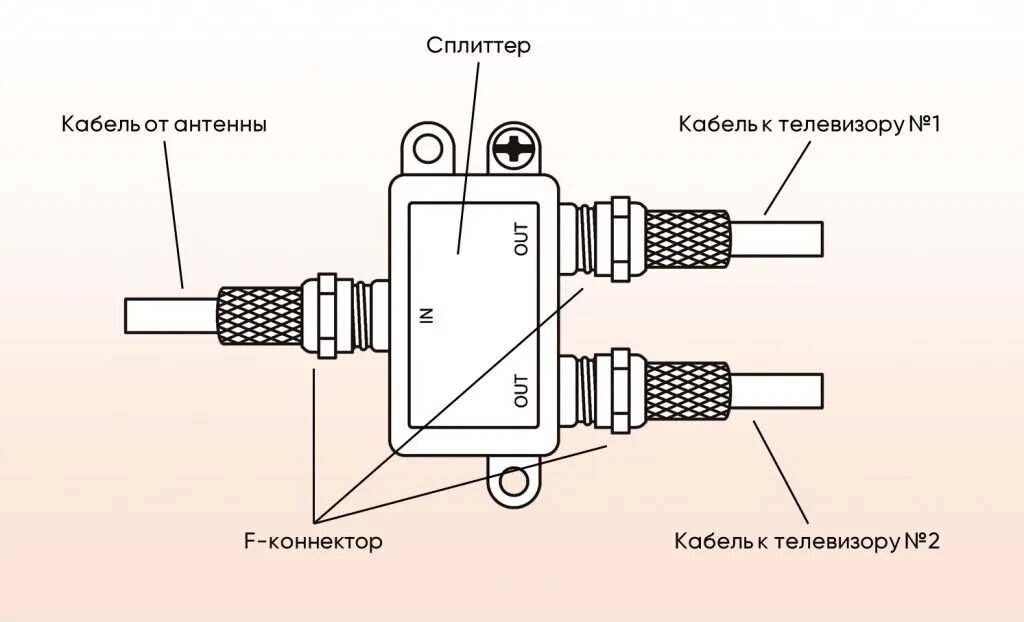 Сплиттер

Кабель от антенны

Кабель к телевизору №1

OUT

IN

OUT

F-коннектор

Кабель к телевизору №2