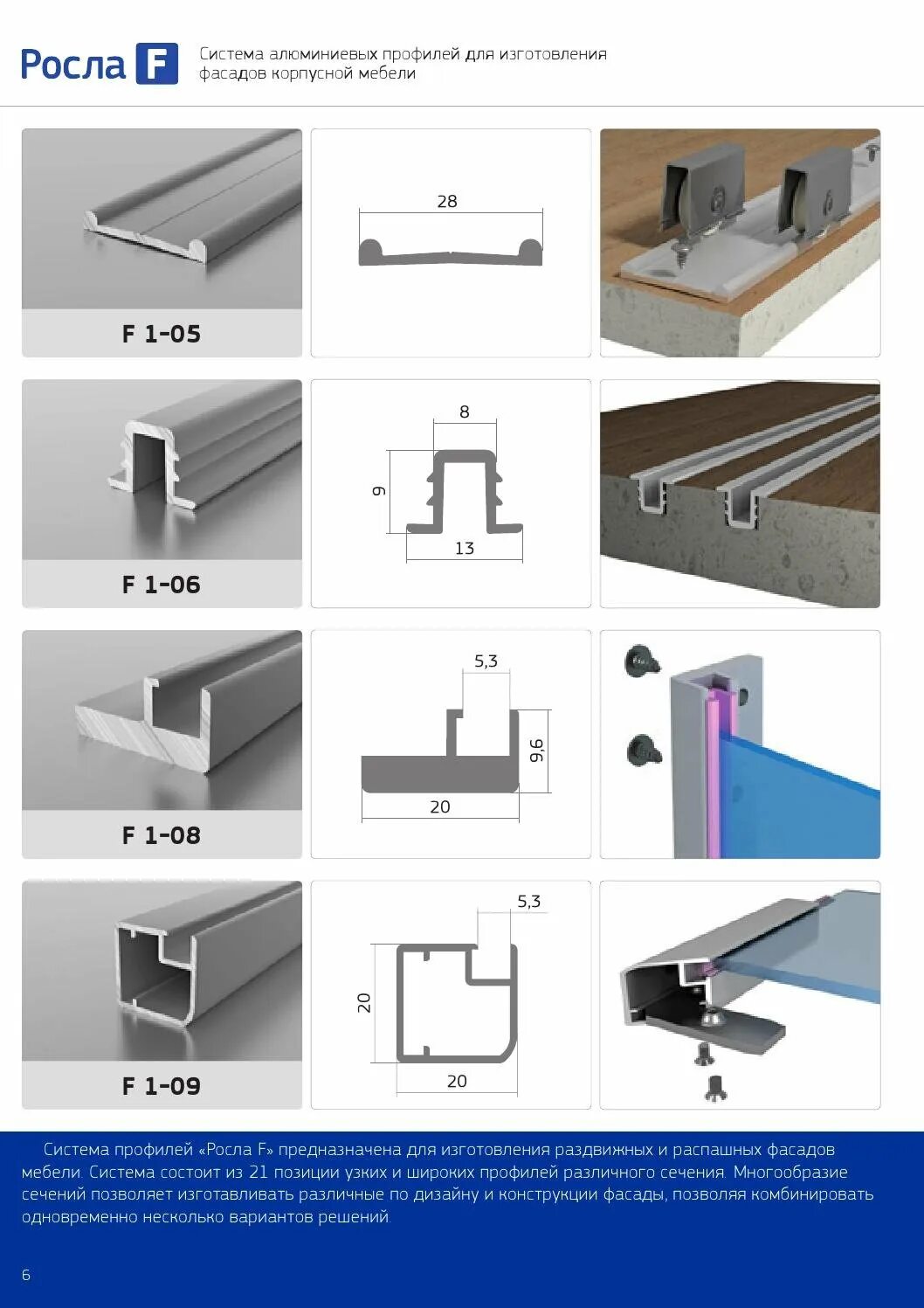 Росла F

Система алюминиевых профилей для изготовления фасадов корпусной мебели

F 1-05

28

F 1-06

8

9

13

F 1-08

5,3

9,6

20

F 1-09

5,3

20

20

Система профилей «Росла F» предназначена для изготовления раздвижных и распашных фасадов мебели. Система состоит из 21 позиции узких и широких профилей различного сечения. Многообразие сечений позволяет изготавливать различные по дизайну и конструкции фасады, позволяя комбинировать одновременно несколько вариантов решений.

6