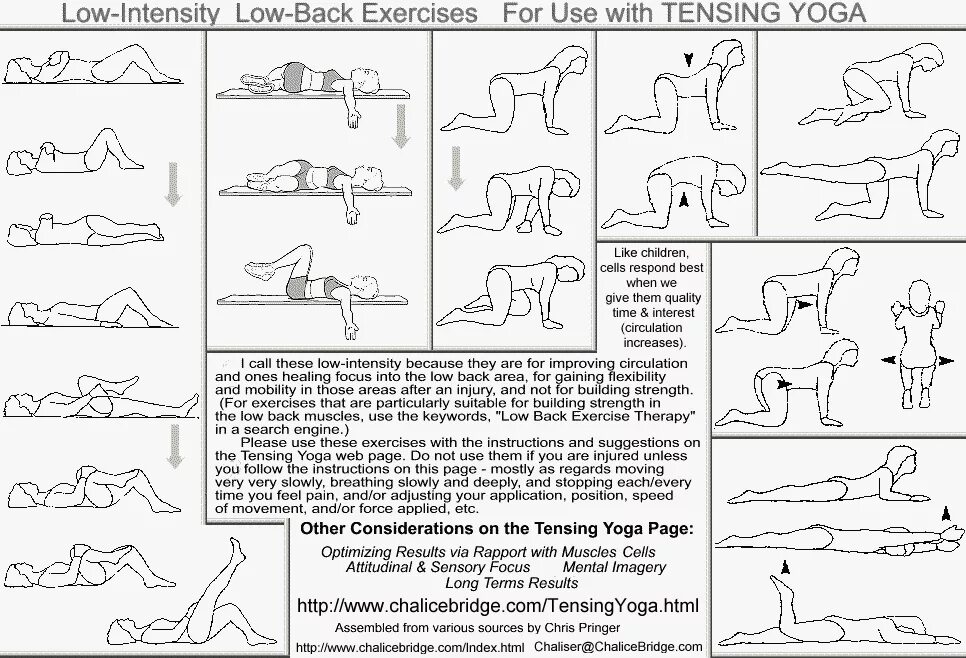 Low-Intensity Low-Back Exercises For Use with TENSING YOGA

Like children, cells respond best when we give them quality time & interest (circulation increases).

I call these low-intensity because they are for improving circulation and ones healing focus into the low back area, for gaining flexibility and mobility in those areas after an injury, and not for building strength. (For exercises that are particularly suitable for building strength in the low back muscles, use the keywords, "Low Back Exercise Therapy" in a search engine.)

Please use these exercises with the instructions and suggestions on the Tensing Yoga web page. Do not use them if you are injured unless you follow the instructions on this page - mostly as regards moving very very slowly, breathing slowly and deeply, and stopping each/every time you feel pain, and/or adjusting your application, position, speed of movement, and/or force applied, etc.

Other Considerations on the Tensing Yoga Page:

Optimizing Results via Rapport with Muscles Cells
Attitudinal & Sensory Focus Mental Imagery
Long Terms Results

http://www.chalicebridge.com/TensingYoga.html

Assembled from various sources by Chris Pringer

http://www.chalicebridge.com/Index.html Chaliser@ChaliceBridge.com