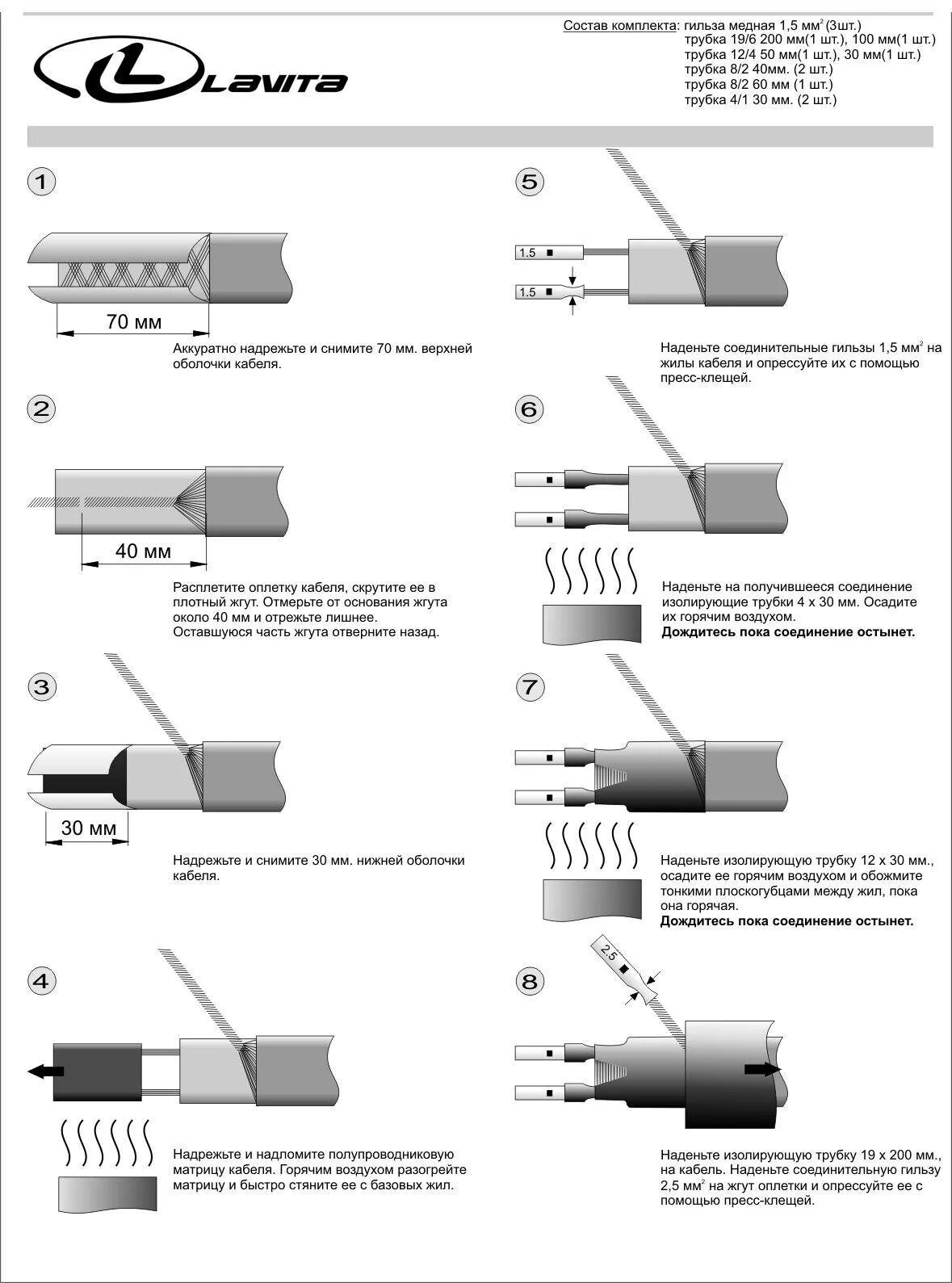 LAVITA

Состав комплекта: гильза медная 1,5 мм$^2$ (3шт.)
трубка 19/6 200 мм(1 шт.), 100 мм(1 шт.)
трубка 12/4 50 мм(1 шт.), 30 мм(1 шт.)
трубка 8/2 40мм. (2 шт.)
трубка 8/2 60 мм (1 шт.)
трубка 4/1 30 мм. (2 шт.)

1

70 мм

Аккуратно надрежьте и снимите 70 мм. верхней оболочки кабеля.

2

40 мм

Расплетите оплетку кабеля, скрутите ее в плотный жгут. Отмерьте от основания жгута около 40 мм и отрежьте лишнее. Оставшуюся часть жгута отверните назад.

3

30 мм

Надрежьте и снимите 30 мм. нижней оболочки кабеля.

4

Надрежьте и надломите полупроводниковую матрицу кабеля. Горячим воздухом разогрейте матрицу и быстро стяните ее с базовых жил.

5

1.5

1.5

Наденьте соединительные гильзы 1,5 мм$^2$ на жилы кабеля и опрессуйте их с помощью пресс-клещей.

6

Наденьте на получившееся соединение изолирующие трубки 4 х 30 мм. Осадите их горячим воздухом.
Дождитесь пока соединение остынет.

7

Наденьте изолирующую трубку 12 х 30 мм., осадите ее горячим воздухом и обожмите тонкими плоскогубцами между жил, пока она горячая.
Дождитесь пока соединение остынет.

8

2.5

Наденьте изолирующую трубку 19 х 200 мм., на кабель. Наденьте соединительную гильзу 2,5 мм$^2$ на жгут оплетки и опрессуйте ее с помощью пресс-клещей.