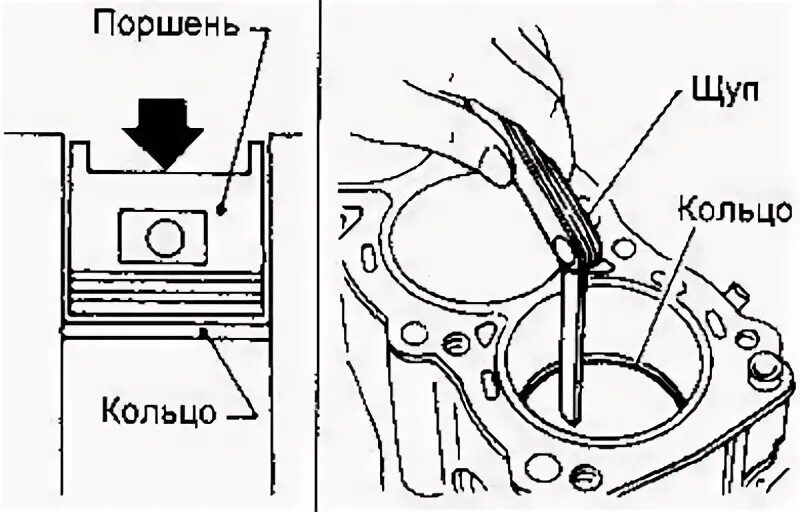 Поршень
Кольцо
Щуп
Кольцо