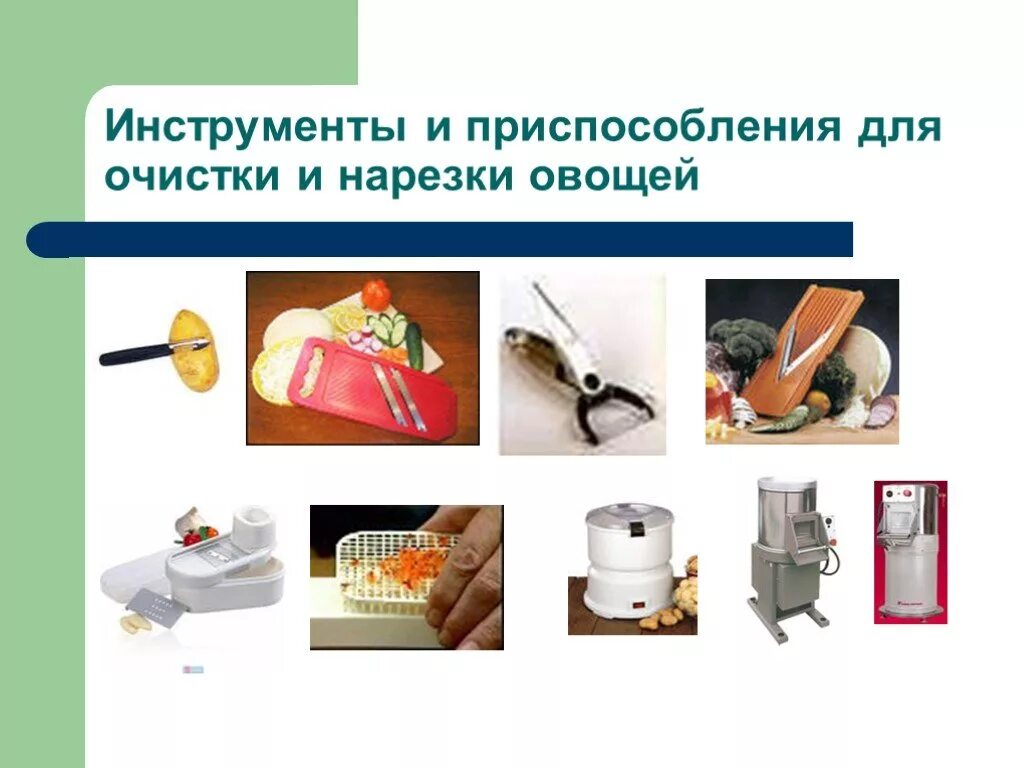 Инструменты и приспособления для очистки и нарезки овощей