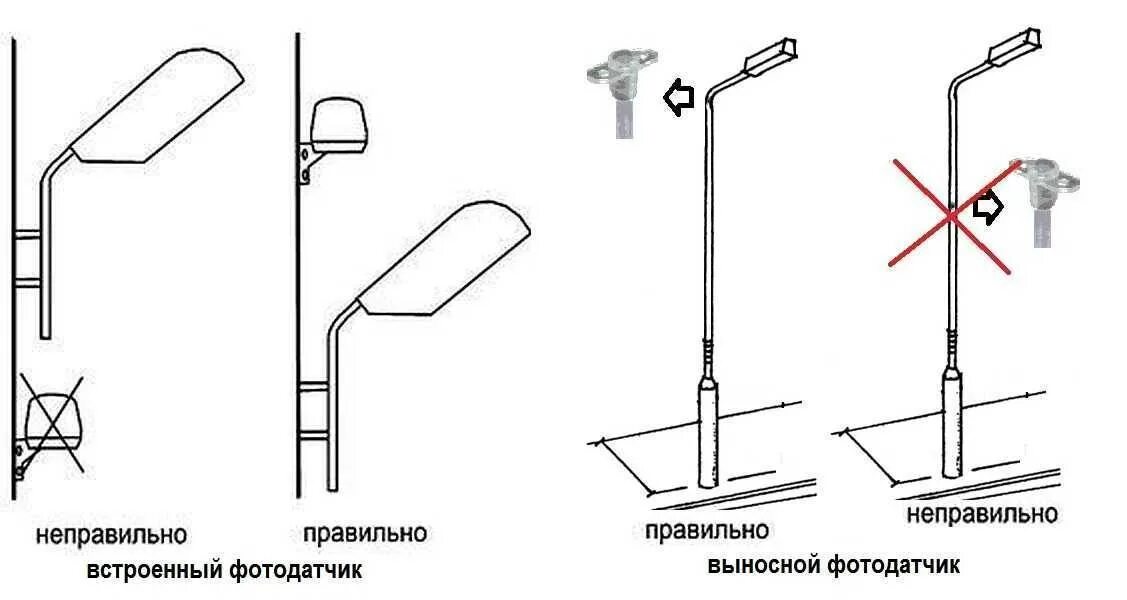 неправильно
правильно
встроенный фотодатчик

правильно
неправильно
выносной фотодатчик