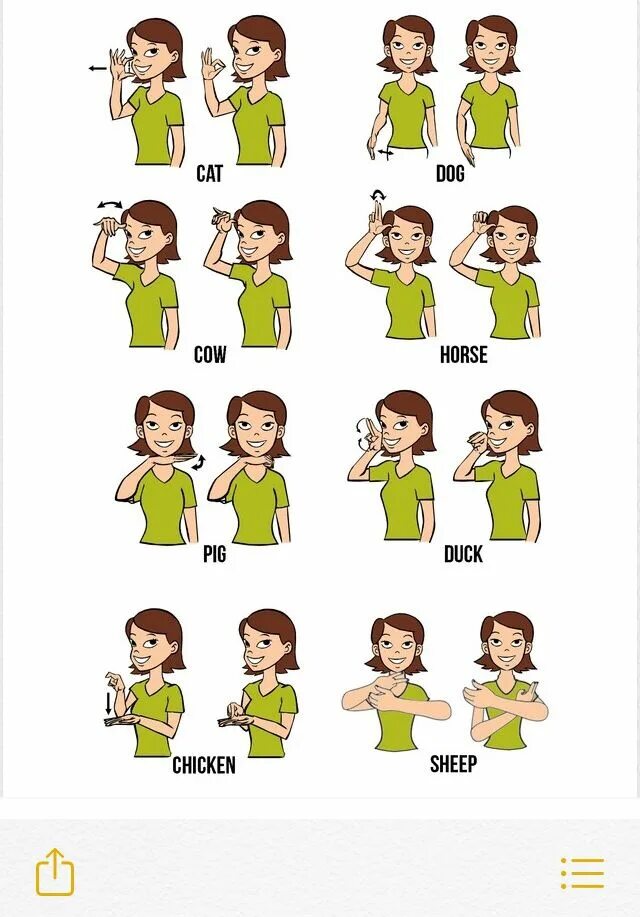 CAT

DOG

COW

HORSE

PIG

DUCK

CHICKEN

SHEEP