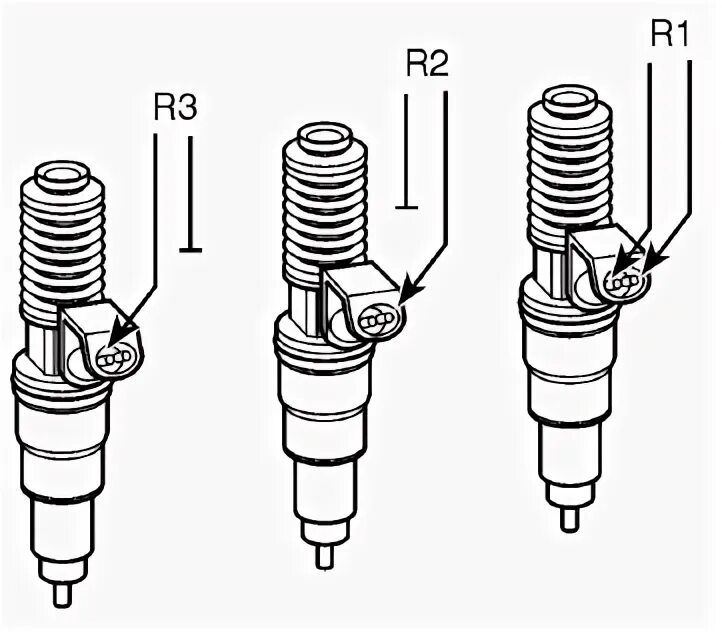 R3

R2

R1