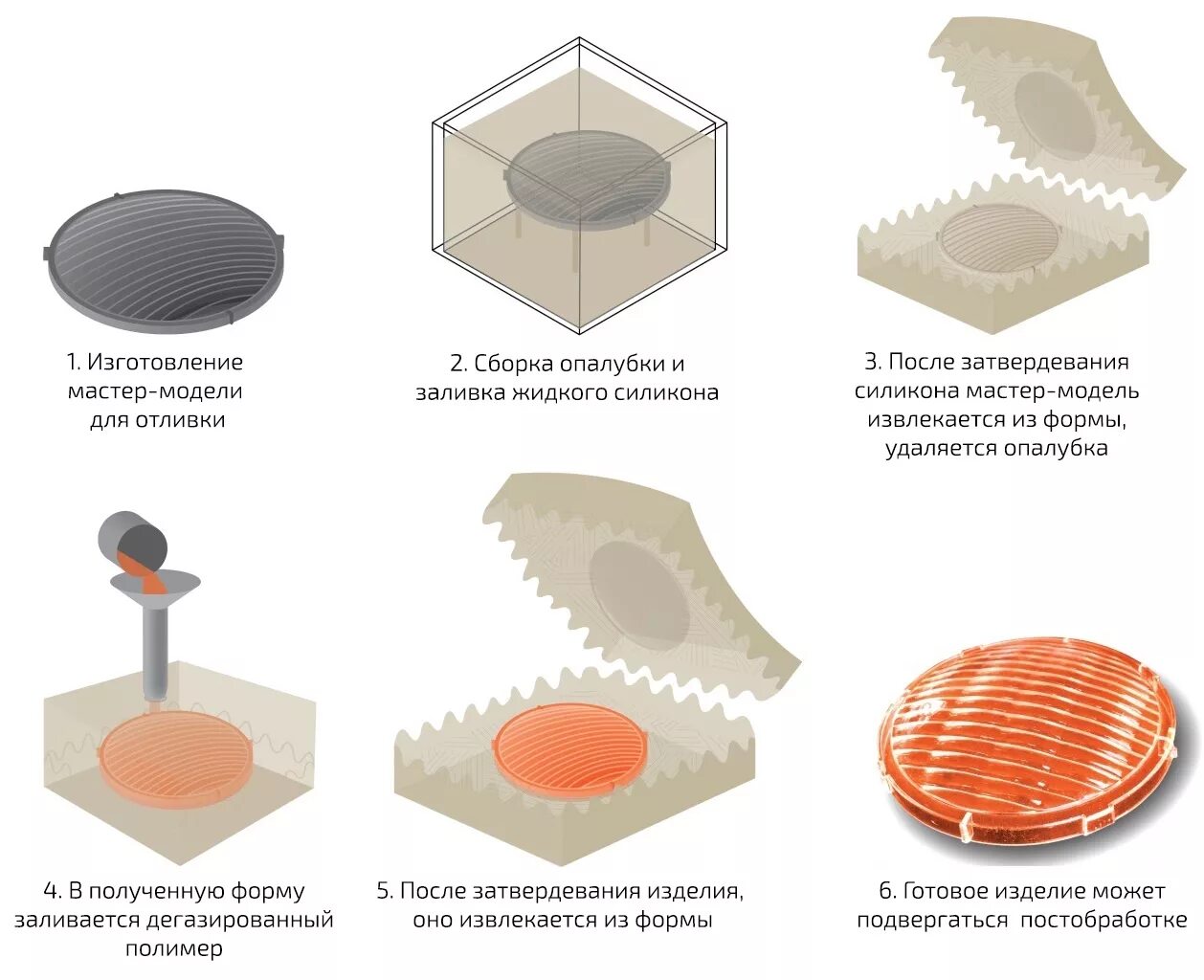 1. Изготовление мастер-модели для отливки

2. Сборка опалубки и заливка жидкого силикона

3. После затвердевания силикона мастер-модель извлекается из формы, удаляется опалубка

4. В полученную форму заливается дегазированный полимер

5. После затвердевания изделия, оно извлекается из формы

6. Готовое изделие может подвергаться постобработке