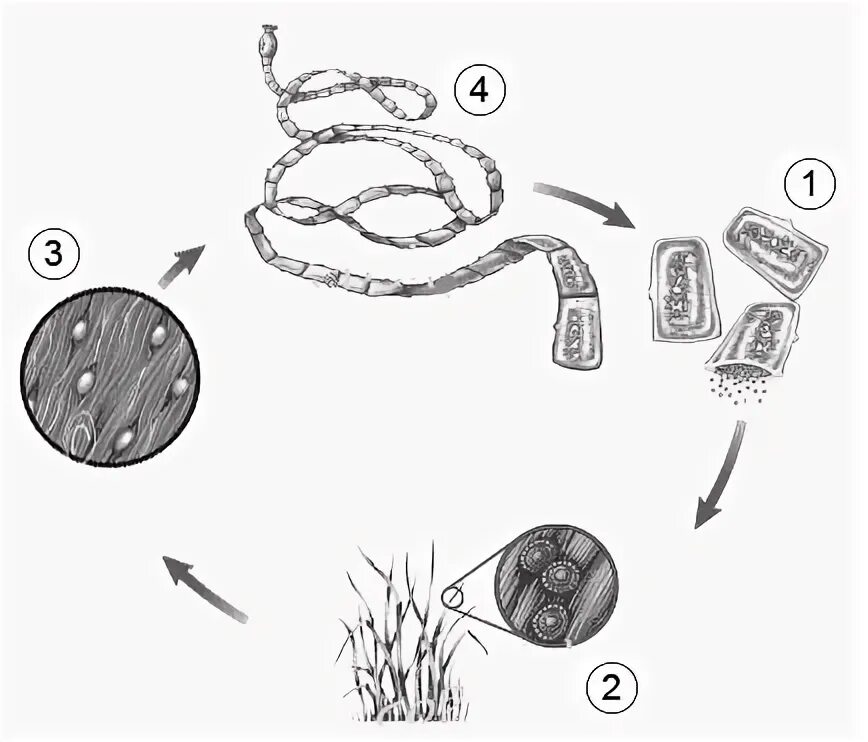 4
1
3
2