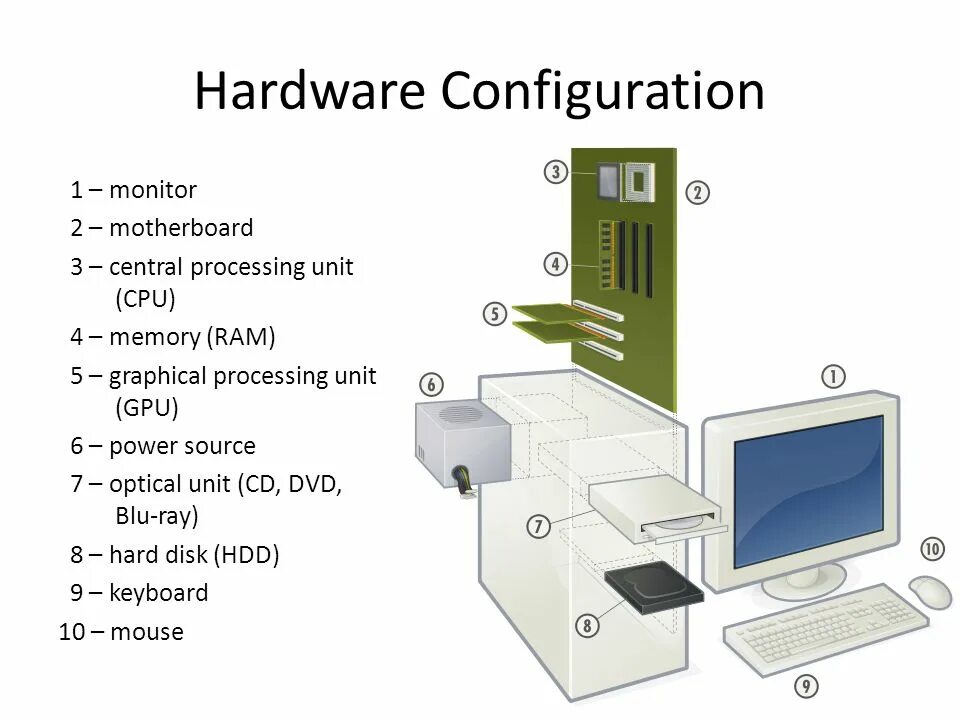 Hardware Configuration

1 – monitor
2 – motherboard
3 – central processing unit (CPU)
4 – memory (RAM)
5 – graphical processing unit (GPU)
6 – power source
7 – optical unit (CD, DVD, Blu-ray)
8 – hard disk (HDD)
9 – keyboard
10 – mouse

3
2
4
5
6
1
7
10
8
9