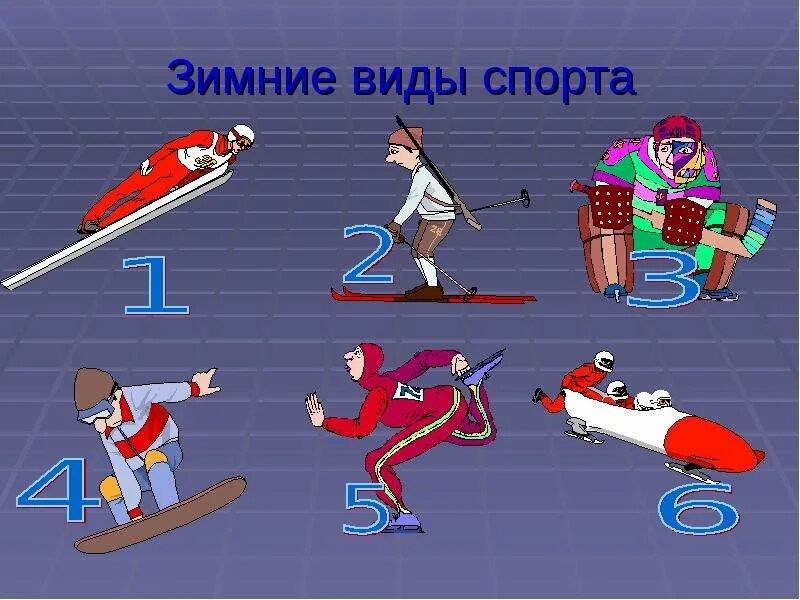 Зимние виды спорта

1

2

3

4

5

6