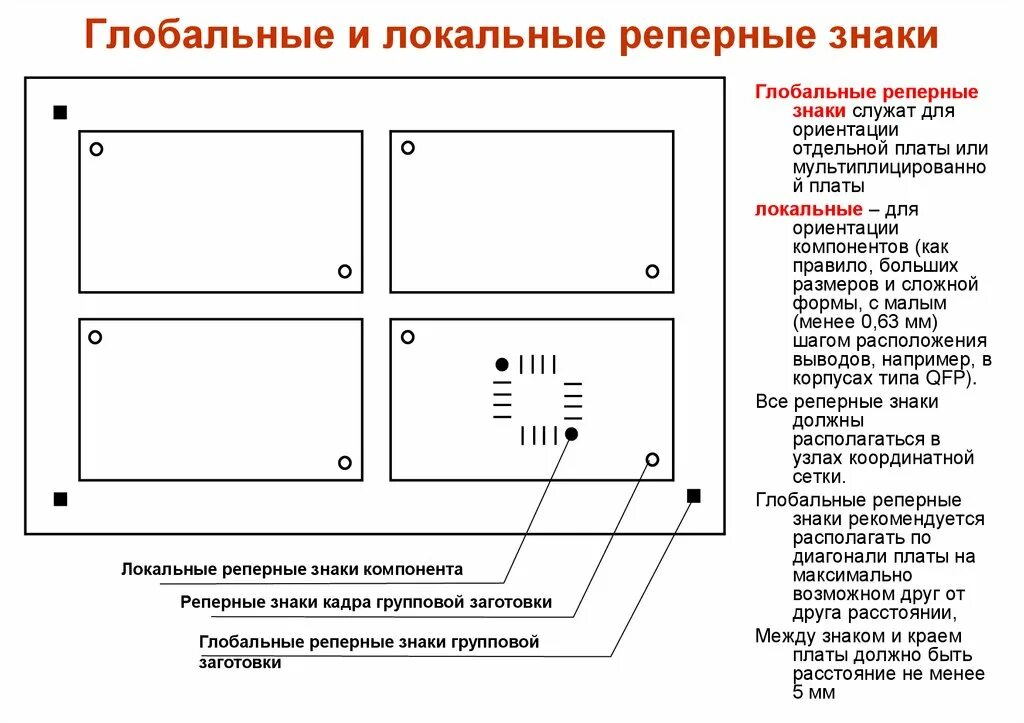 Глобальные и локальные реперные знаки

Локальные реперные знаки компонента

Реперные знаки кадра групповой заготовки

Глобальные реперные знаки групповой заготовки

Глобальные реперные знаки служат для ориентации отдельной платы или мультиплицированной платы

локальные – для ориентации компонентов (как правило, больших размеров и сложной формы, с малым (менее 0,63 мм) шагом расположения выводов, например, в корпусах типа QFP).

Все реперные знаки должны располагаться в узлах координатной сетки.

Глобальные реперные знаки рекомендуется располагать по диагонали платы на максимально возможном друг от друга расстоянии,

Между знаком и краем платы должно быть расстояние не менее 5 мм