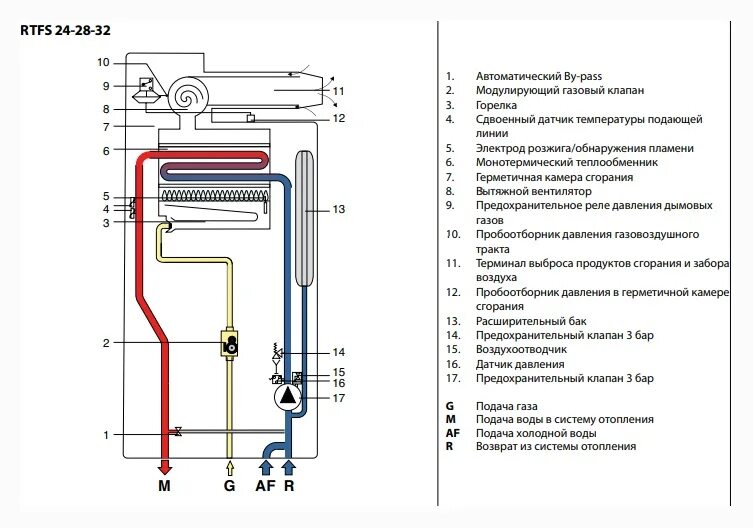 RTFS 24-28-32

10
9
8
7
6
5
4
3
2
1
11
12
13
14
15
16
17

M G AF R

1. Автоматический By-pass
2. Модулирующий газовый клапан
3. Горелка
4. Сдвоенный датчик температуры подающей линии
5. Электрод розжига/обнаружения пламени
6. Монотермический теплообменник
7. Герметичная камера сгорания
8. Вытяжной вентилятор
9. Предохранительное реле давления дымовых газов
10. Пробоотборник давления газовоздушного тракта
11. Терминал выброса продуктов сгорания и забора воздуха
12. Пробоотборник давления в герметичной камере сгорания
13. Расширительный бак
14. Предохранительный клапан 3 бар
15. Воздухоотводчик
16. Датчик давления
17. Предохранительный клапан 3 бар

G Подача газа
M Подача воды в систему отопления
AF Подача холодной воды
R Возврат из системы отопления