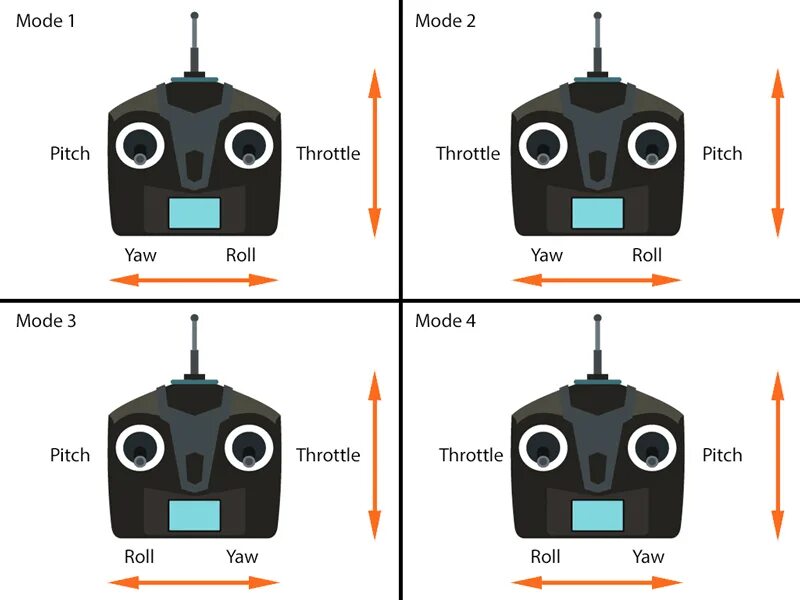 Mode 1

Pitch

Throttle

Yaw

Roll

Mode 2

Throttle

Pitch

Yaw

Roll

Mode 3

Pitch

Throttle

Roll

Yaw

Mode 4

Throttle

Pitch

Roll

Yaw