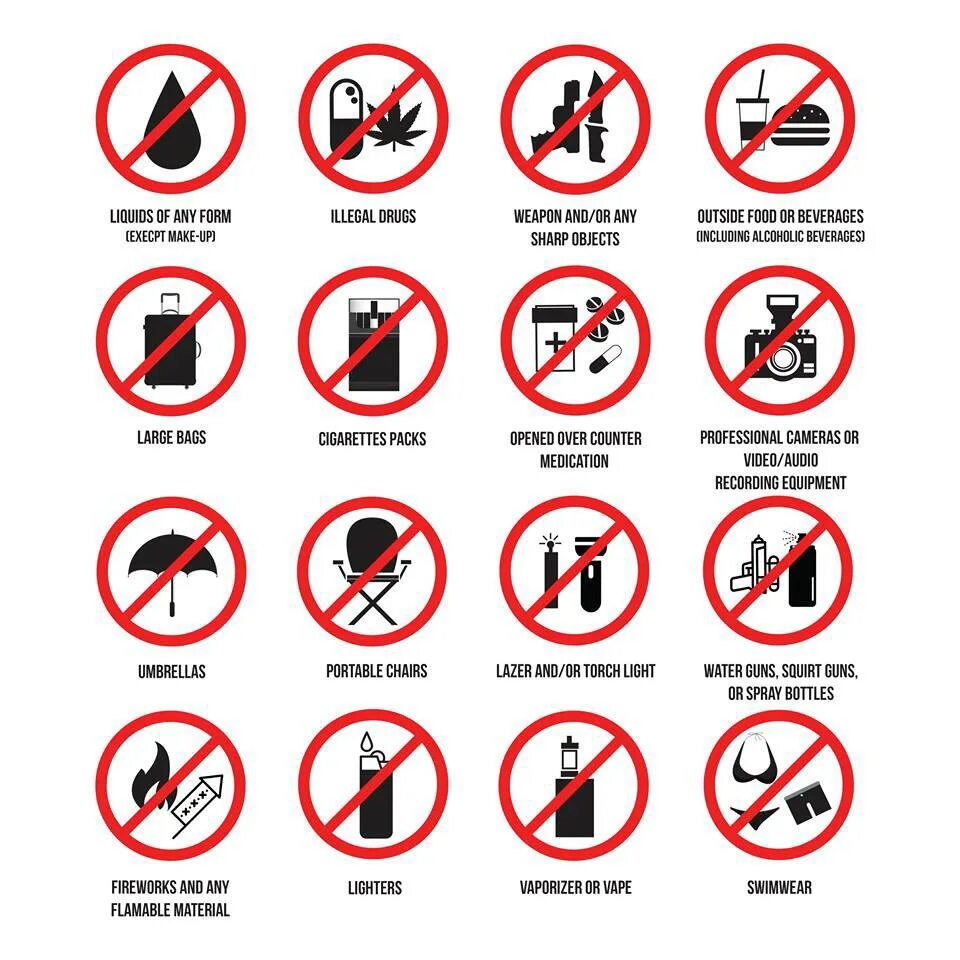 LIQUIDS OF ANY FORM
(EXECPT MAKE-UP)

ILLEGAL DRUGS

WEAPON AND/OR ANY SHARP OBJECTS

OUTSIDE FOOD OR BEVERAGES
(INCLUDING ALCOHOLIC BEVERAGES)

LARGE BAGS

CIGARETTES PACKS

OPENED OVER COUNTER MEDICATION

PROFESSIONAL CAMERAS OR VIDEO/AUDIO RECORDING EQUIPMENT

UMBRELLAS

PORTABLE CHAIRS

LAZER AND/OR TORCH LIGHT

WATER GUNS, SQUIRT GUNS, OR SPRAY BOTTLES

FIREWORKS AND ANY FLAMABLE MATERIAL

LIGHTERS

VAPORIZER OR VAPE

SWIMWEAR