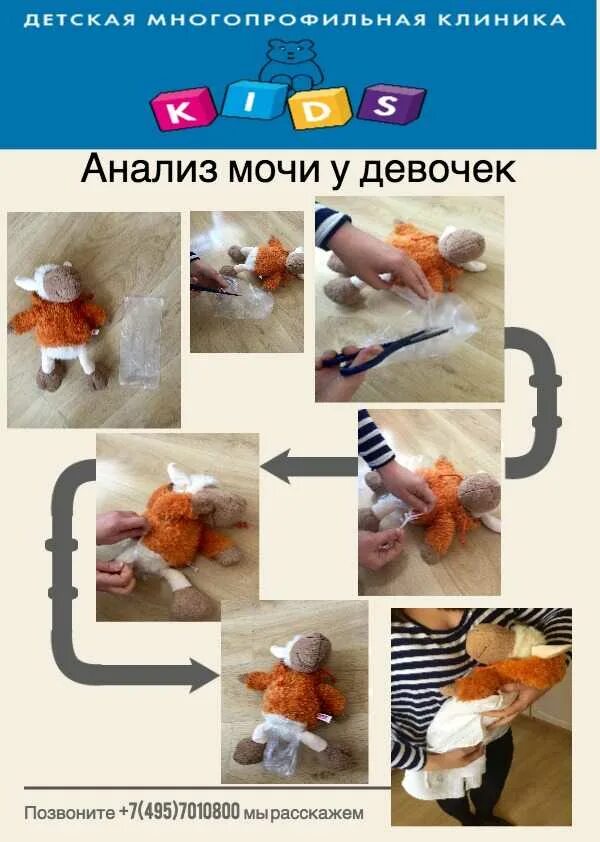 ДЕТСКАЯ МНОГОПРОФИЛЬНАЯ КЛИНИКА
KIDS

Анализ мочи у девочек

Позвоните +7(495)7010800 мы расскажем