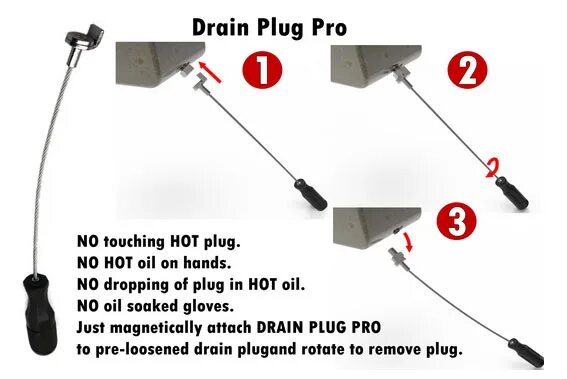 Drain Plug Pro

1

2

3

NO touching HOT plug.
NO HOT oil on hands.
NO dropping of plug in HOT oil.
NO oil soaked gloves.
Just magnetically attach DRAIN PLUG PRO
to pre-loosened drain plugand rotate to remove plug.