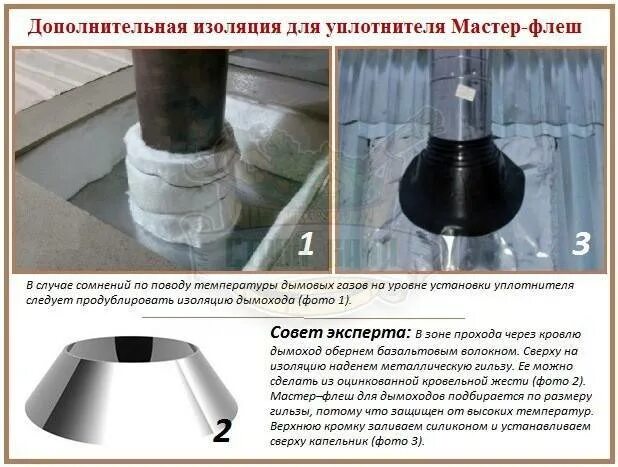 Дополнительная изоляция для уплотнителя Мастер-флеш

1

3

В случае сомнений по поводу температуры дымовых газов на уровне установки уплотнителя следует продублировать изоляцию дымохода (фото 1).

2

Совет эксперта: В зоне прохода через кровлю дымоход обернем базальтовым волокном. Сверху на изоляцию наденем металлическую гильзу. Ее можно сделать из оцинкованной кровельной жести (фото 2). Мастер–флеш для дымоходов подбирается по размеру гильзы, потому что защищен от высоких температур. Верхнюю кромку заливаем силиконом и устанавливаем сверху капельник (фото 3).