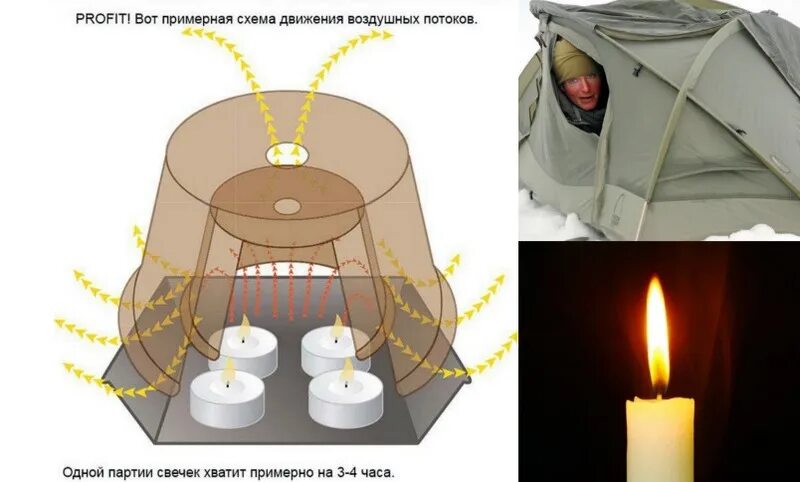 PROFIT! Вот примерная схема движения воздушных потоков.

Одной партии свечек хватит примерно на 3-4 часа.