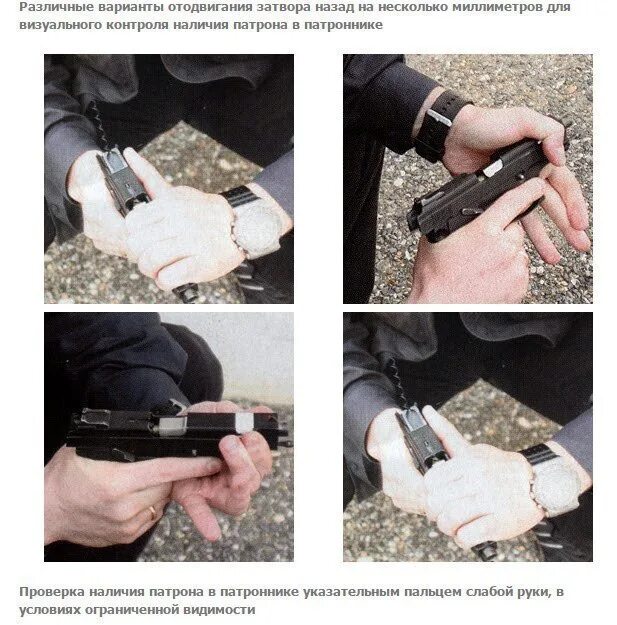 Различные варианты отодвигания затвора назад на несколько миллиметров для визуального контроля наличия патрона в патроннике

Проверка наличия патрона в патроннике указательным пальцем слабой руки, в условиях ограниченной видимости