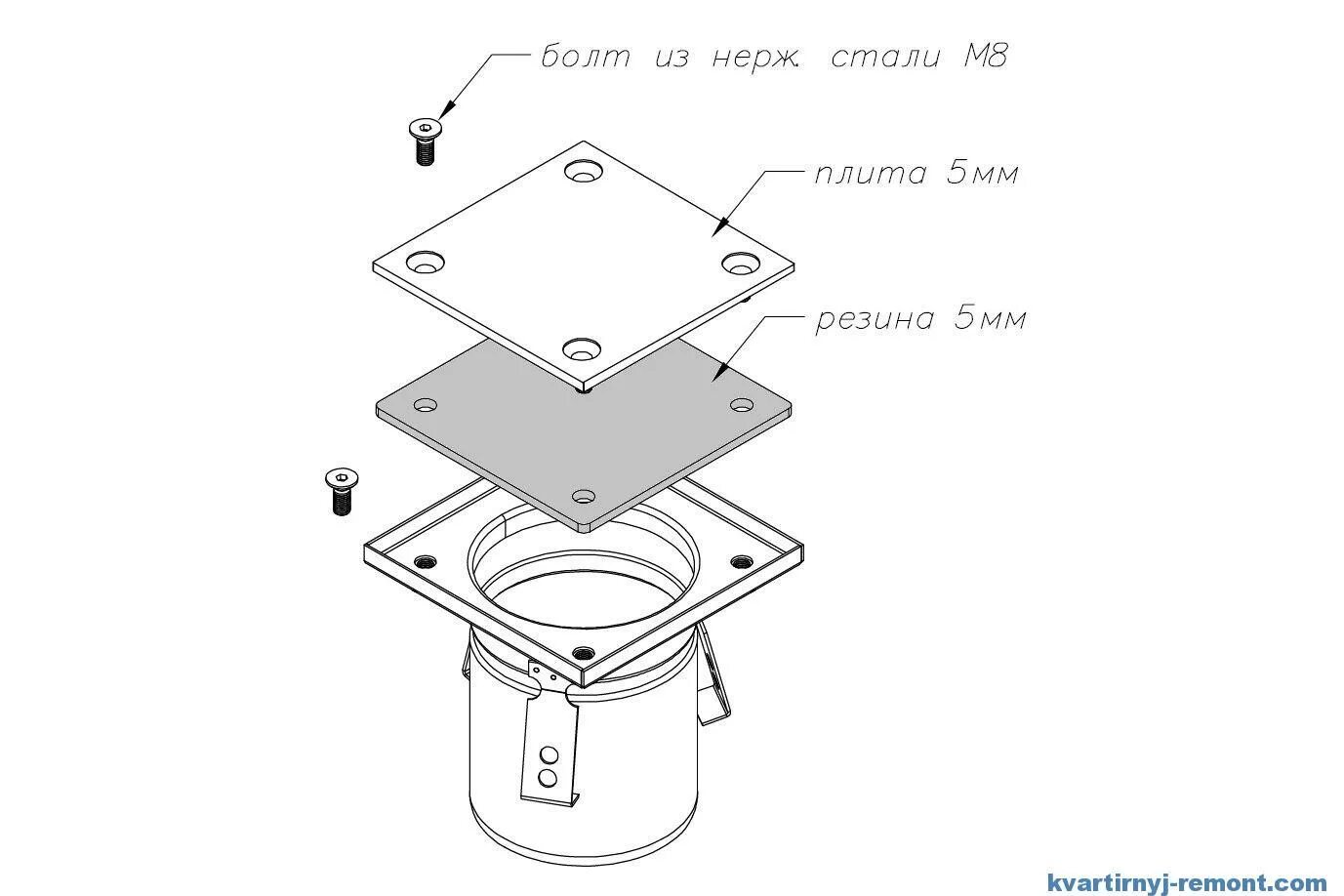 болт из нерж. стали М8

плита 5мм

резина 5мм

kvartirnyj-remont.com