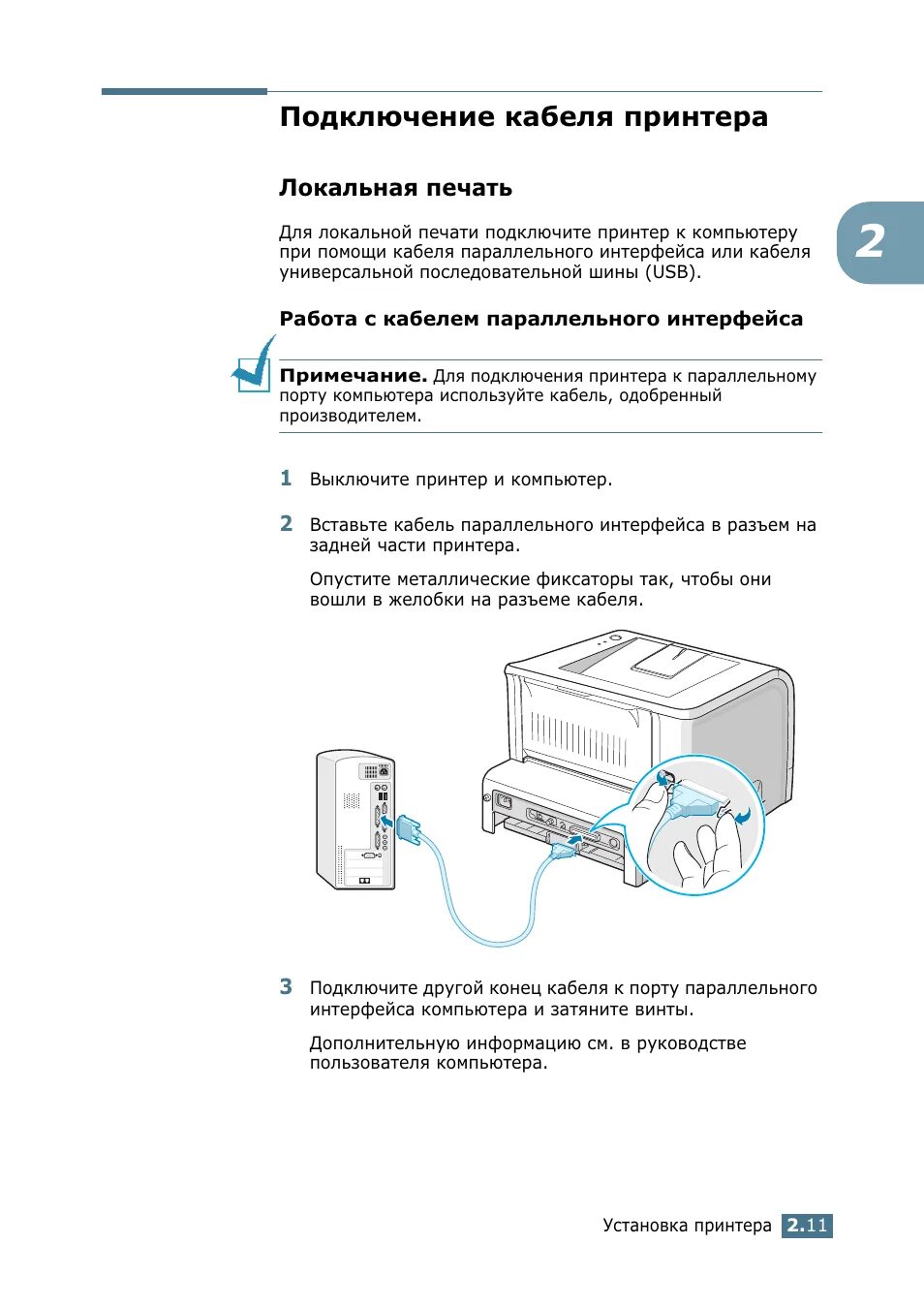 Подключение кабеля принтера

Локальная печать

Для локальной печати подключите принтер к компьютеру при помощи кабеля параллельного интерфейса или кабеля универсальной последовательной шины (USB).

2

Работа с кабелем параллельного интерфейса

Примечание. Для подключения принтера к параллельному порту компьютера используйте кабель, одобренный производителем.

1 Выключите принтер и компьютер.

2 Вставьте кабель параллельного интерфейса в разъем на задней части принтера.

Опустите металлические фиксаторы так, чтобы они вошли в желобки на разъеме кабеля.

3 Подключите другой конец кабеля к порту параллельного интерфейса компьютера и затяните винты.

Дополнительную информацию см. в руководстве пользователя компьютера.

Установка принтера 2.11