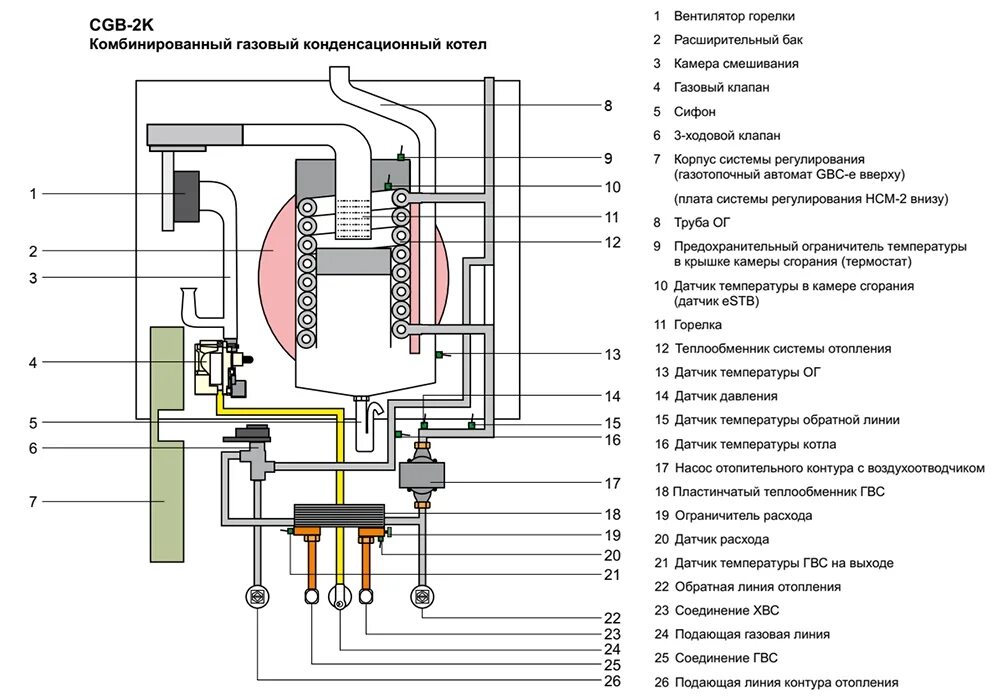 CGB-2K
Комбинированный газовый конденсационный котел

1
2
3
4
5
6
7
8
9
10
11
12
13
14
15
16
17
18
19
20
21
22
23
24
25
26

1 Вентилятор горелки
2 Расширительный бак
3 Камера смешивания
4 Газовый клапан
5 Сифон
6 3-ходовой клапан
7 Корпус системы регулирования (газотопочный автомат GBC-e вверху)
(плата системы регулирования HCM-2 внизу)
8 Труба ОГ
9 Предохранительный ограничитель температуры в крышке камеры сгорания (термостат)
10 Датчик температуры в камере сгорания (датчик eSTB)
11 Горелка
12 Теплообменник системы отопления
13 Датчик температуры ОГ
14 Датчик давления
15 Датчик температуры обратной линии
16 Датчик температуры котла
17 Насос отопительного контура с воздухоотводчиком
18 Пластинчатый теплообменник ГВС
19 Ограничитель расхода
20 Датчик расхода
21 Датчик температуры ГВС на выходе
22 Обратная линия отопления
23 Соединение ХВС
24 Подающая газовая линия
25 Соединение ГВС
26 Подающая линия контура отопления