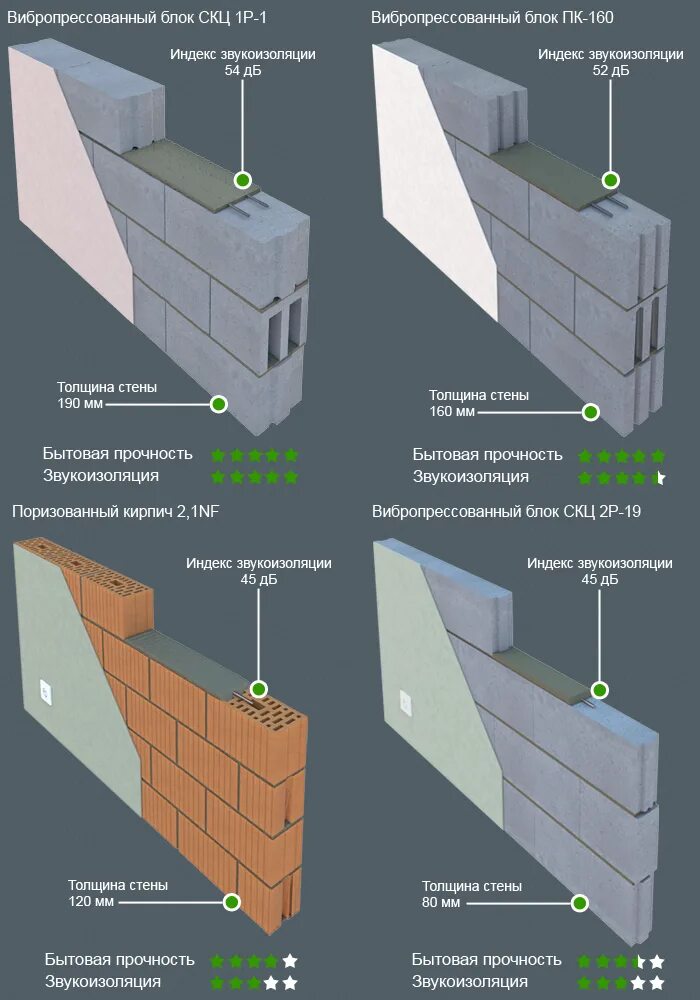 Вибропрессованный блок СКЦ 1Р-1

Индекс звукоизоляции
54 дБ

Толщина стены
190 мм

Бытовая прочность
Звукоизоляция

Вибропрессованный блок ПК-160

Индекс звукоизоляции
52 дБ

Толщина стены
160 мм

Бытовая прочность
Звукоизоляция

Поризованный кирпич 2,1NF

Индекс звукоизоляции
45 дБ

Толщина стены
120 мм

Бытовая прочность
Звукоизоляция

Вибропрессованный блок СКЦ 2Р-19

Индекс звукоизоляции
45 дБ

Толщина стены
80 мм

Бытовая прочность
Звукоизоляция