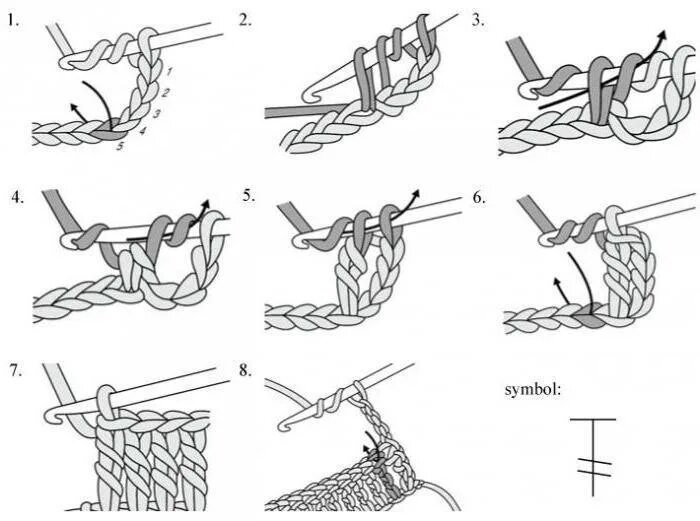 1.

1
2
3
4
5

2.

3.

4.

5.

6.

7.

8.

symbol: