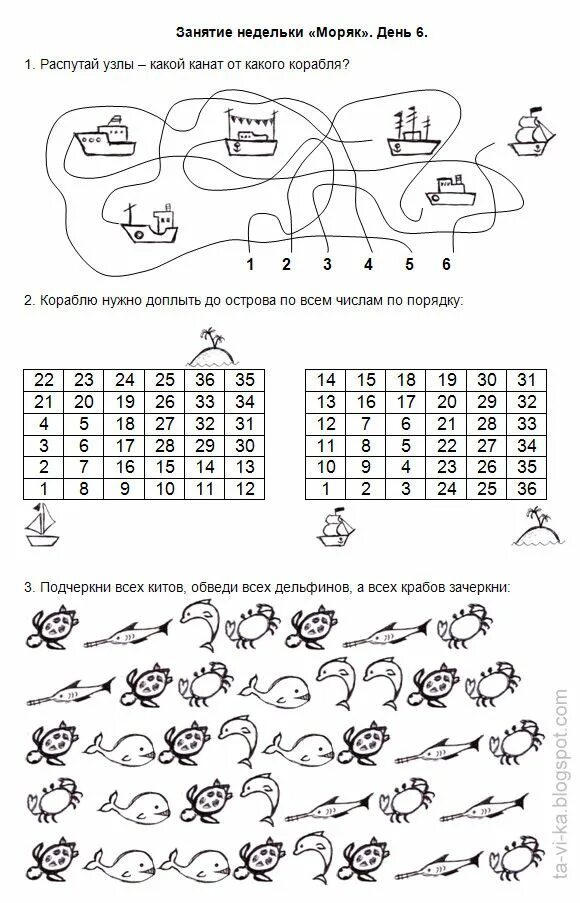 Занятие недельки «Моряк». День 6.

1. Распутай узлы – какой канат от какого корабля?

1 2 3 4 5 6

2. Кораблю нужно доплыть до острова по всем числам по порядку:

| 22 | 23 | 24 | 25 | 36 | 35 |
|---|---|---|---|---|---|
| 21 | 20 | 19 | 26 | 33 | 34 |
| 4 | 5 | 18 | 27 | 32 | 31 |
| 3 | 6 | 17 | 28 | 29 | 30 |
| 2 | 7 | 16 | 15 | 14 | 13 |
| 1 | 8 | 9 | 10 | 11 | 12 |

| 14 | 15 | 18 | 19 | 30 | 31 |
|---|---|---|---|---|---|
| 13 | 16 | 17 | 20 | 29 | 32 |
| 12 | 7 | 6 | 21 | 28 | 33 |
| 11 | 8 | 5 | 22 | 27 | 34 |
| 10 | 9 | 4 | 23 | 26 | 35 |
| 1 | 2 | 3 | 24 | 25 | 36 |

3. Подчеркни всех китов, обведи всех дельфинов, а всех крабов зачеркни:

ta-vi-ka.blogspot.com