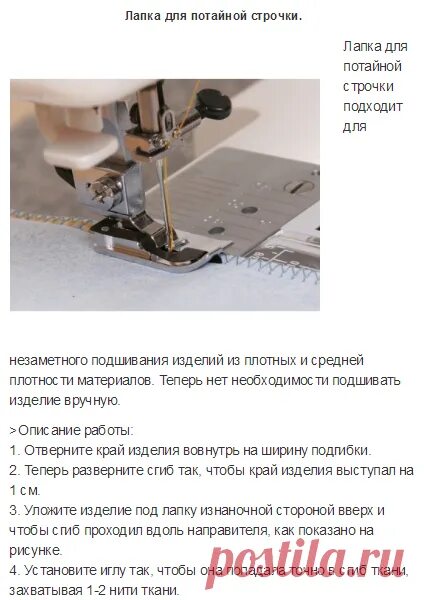 Лапка для потайной строчки.

Лапка для потайной строчки подходит для незаметного подшивания изделий из плотных и средней плотности материалов. Теперь нет необходимости подшивать изделие вручную.

>Описание работы:
1. Отверните край изделия вовнутрь на ширину подгибки.
2. Теперь разверните сгиб так, чтобы край изделия выступал на 1 см.
3. Уложите изделие под лапку изнаночной стороной вверх и чтобы сгиб проходил вдоль направителя, как показано на рисунке.
4. Установите иглу так, чтобы она попадала точно в сгиб ткани, захватывая 1-2 нити ткани.

postila.ru