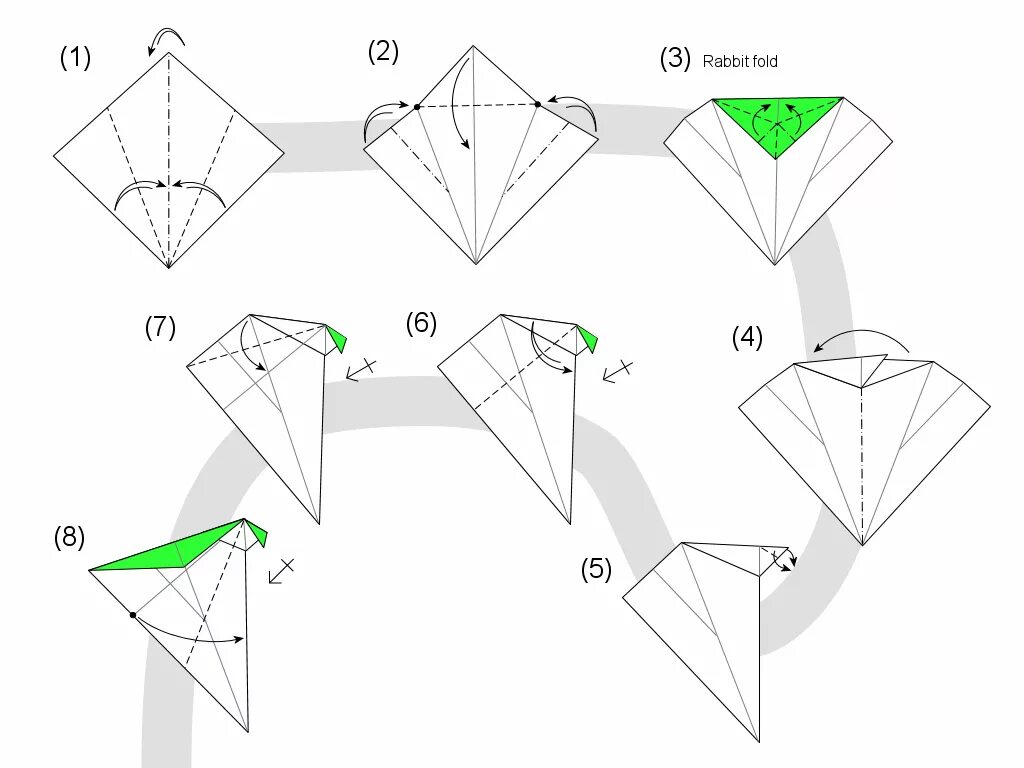 (1)

(2)

(3) Rabbit fold

(7)

(6)

(4)

(8)

(5)