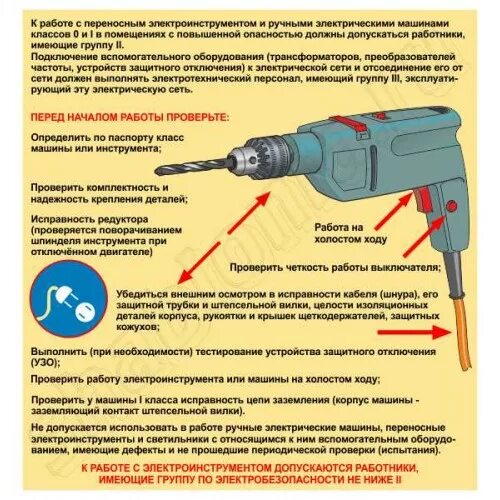 К работе с переносным электроинструментом и ручными электрическими машинами классов 0 и I в помещениях с повышенной опасностью должны допускаться работники, имеющие группу II.
Подключение вспомогательного оборудования (трансформаторов, преобразователей частоты, устройств защитного отключения) к электрической сети и отсоединение его от сети должен выполнять электротехнический персонал, имеющий группу III, эксплуатирующий эту электрическую сеть.

ПЕРЕД НАЧАЛОМ РАБОТЫ ПРОВЕРЬТЕ:

Определить по паспорту класс машины или инструмента;

Проверить комплектность и надежность крепления деталей;

Исправность редуктора (проверяется поворачиванием шпинделя инструмента при отключённом двигателе)

Работа на холостом ходу

Проверить четкость работы выключателя;

Убедиться внешним осмотром в исправности кабеля (шнура), его защитной трубки и штепсельной вилки, целости изоляционных деталей корпуса, рукоятки и крышек щеткодержателей, защитных кожухов;

Выполнить (при необходимости) тестирование устройства защитного отключения (УЗО);

Проверить работу электроинструмента или машины на холостом ходу;

Проверить у машины I класса исправность цепи заземления (корпус машины - заземляющий контакт штепсельной вилки).

Не допускается использовать в работе ручные электрические машины, переносные электроинструменты и светильники с относящимся к ним вспомогательным оборудованием, имеющие дефекты и не прошедшие периодической проверки (испытания).

К РАБОТЕ С ЭЛЕКТРОИНСТРУМЕНТОМ ДОПУСКАЮТСЯ РАБОТНИКИ, ИМЕЮЩИЕ ГРУППУ ПО ЭЛЕКТРОБЕЗОПАСНОСТИ НЕ НИЖЕ II