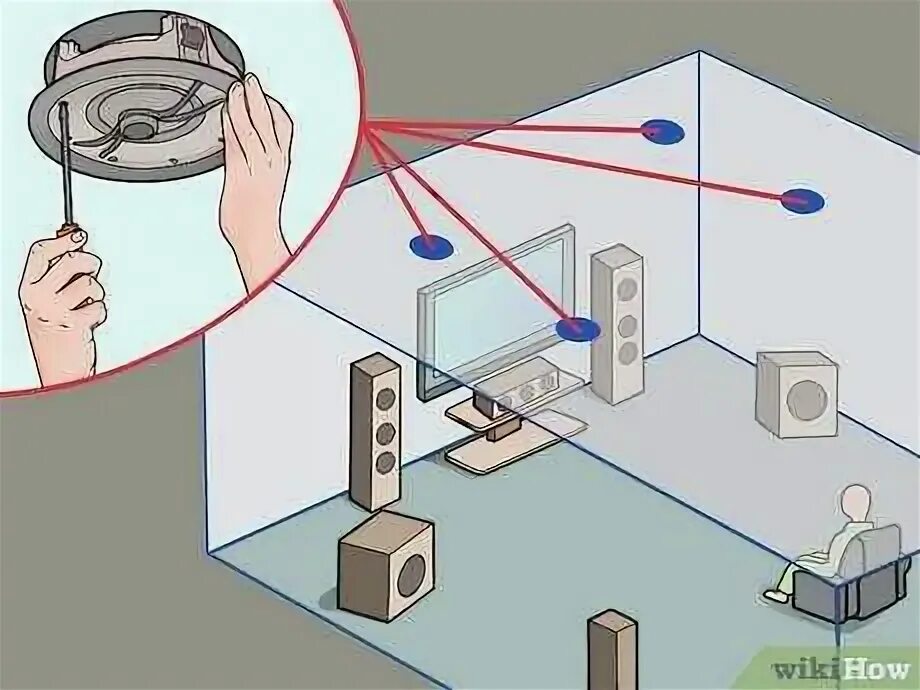 wikiHow