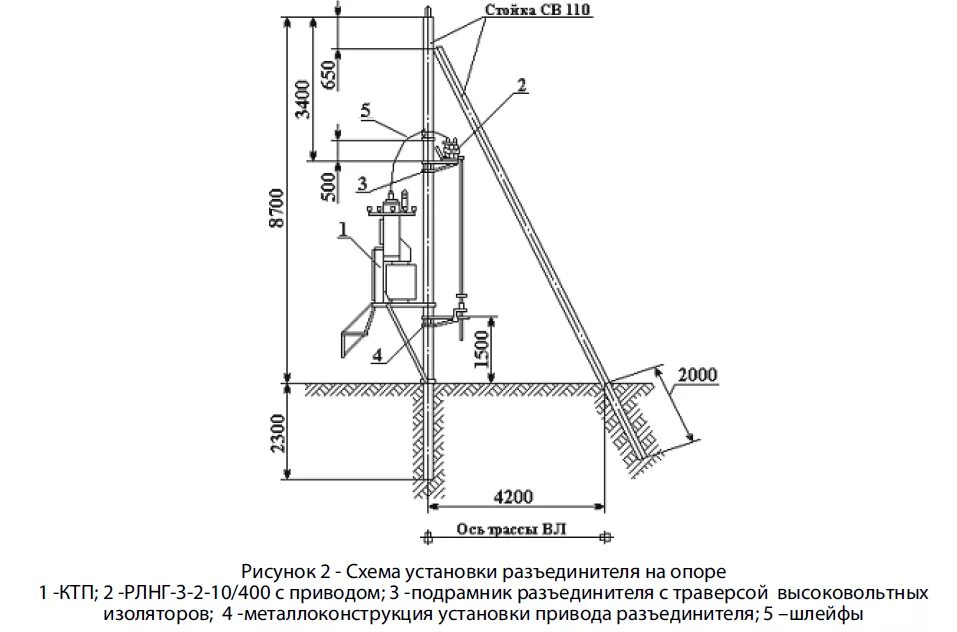 Стойка СВ 110

650

3400

8700

500

5

2

3

1

4

1500

2000

2300

4200

Ось трассы ВЛ

Рисунок 2 - Схема установки разъединителя на опоре
1 -КТП; 2 -РЛНГ-3-2-10/400 с приводом; 3 -подрамник разъединителя с траверсой высоковольтных изоляторов; 4 -металлоконструкция установки привода разъединителя; 5 –шлейфы