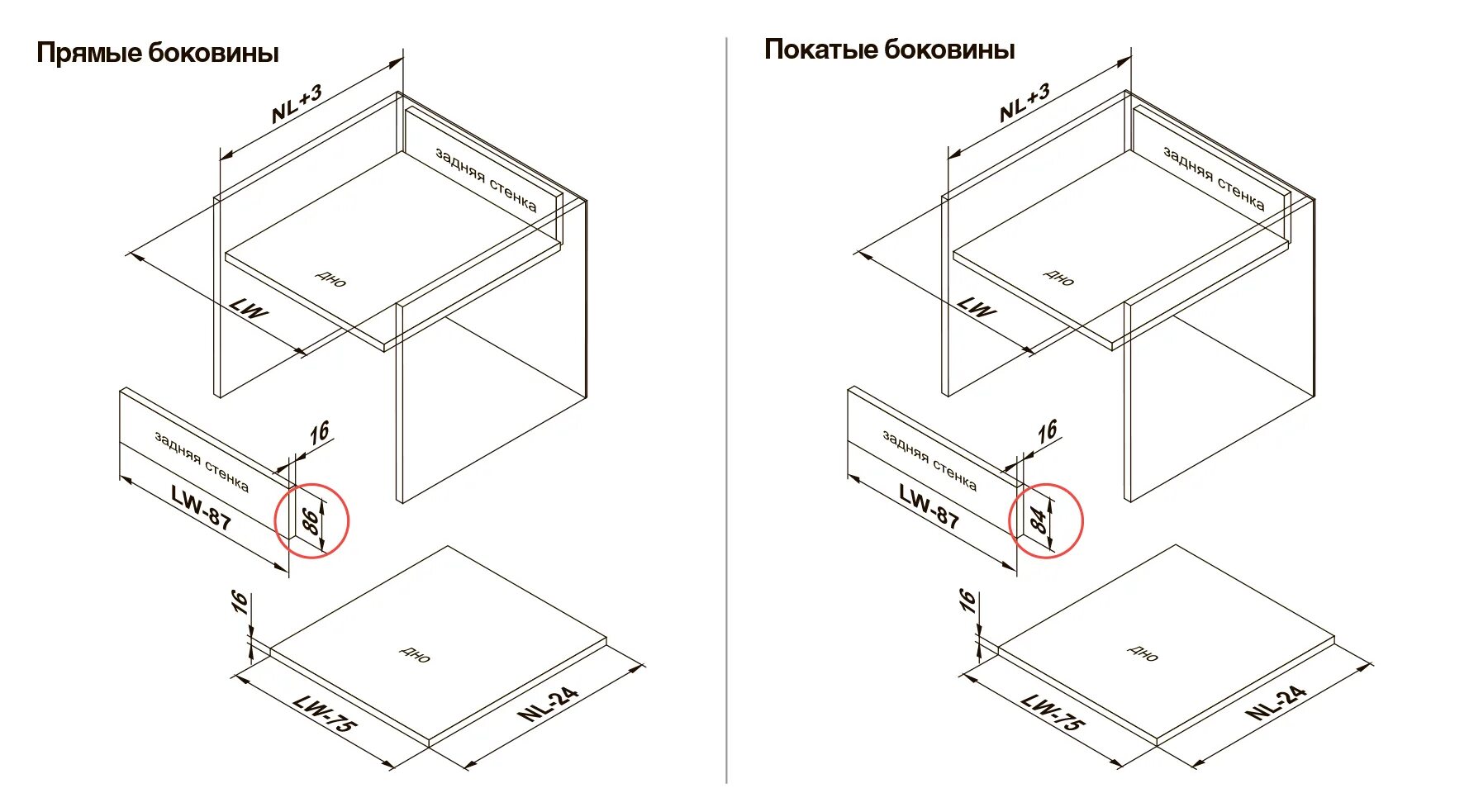 Прямые боковины

NL+3

задняя стенка

дно

LW

задняя стенка

16

LW-87

86

16

дно

LW-75

NL-24

Покатые боковины

NL+3

задняя стенка

дно

LW

задняя стенка

16

LW-87

84

16

дно

LW-75

NL-24