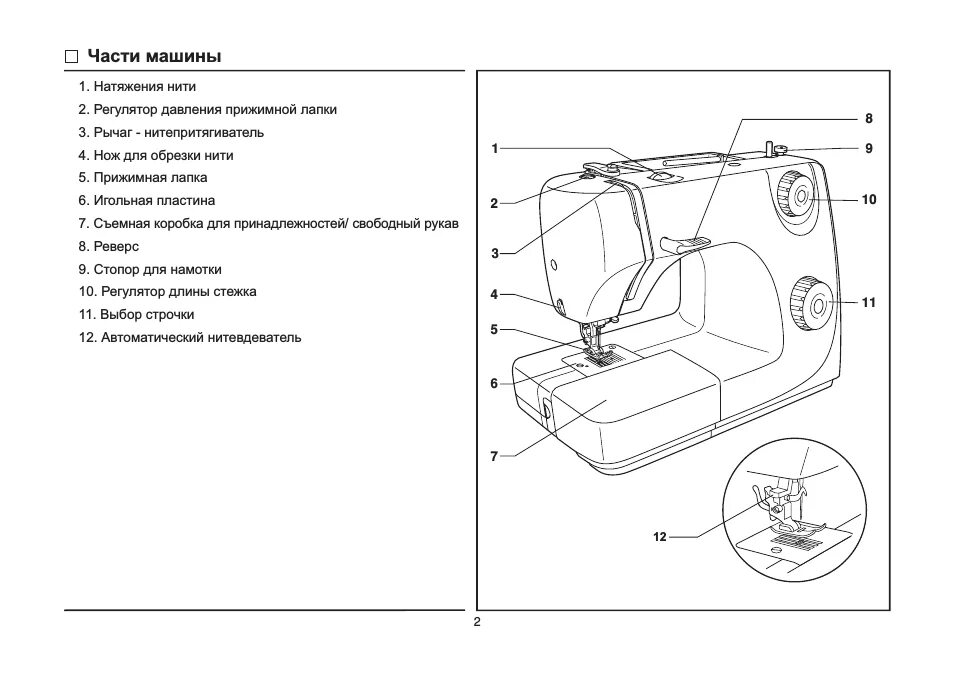 □ Части машины

1. Натяжения нити
2. Регулятор давления прижимной лапки
3. Рычаг - нитепритягиватель
4. Нож для обрезки нити
5. Прижимная лапка
6. Игольная пластина
7. Съемная коробка для принадлежностей/ свободный рукав
8. Реверс
9. Стопор для намотки
10. Регулятор длины стежка
11. Выбор строчки
12. Автоматический нитевдеватель

1
2
3
4
5
6
7
8
9
10
11
12

2