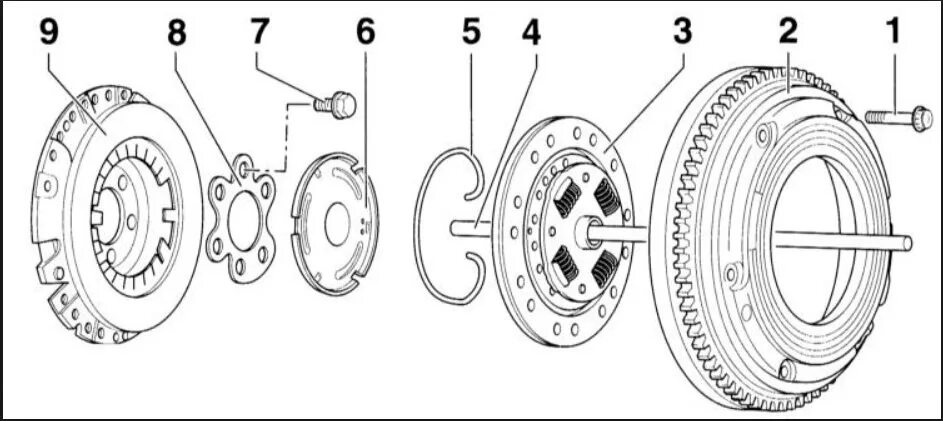 9 8 7 6 5 4 3 2 1