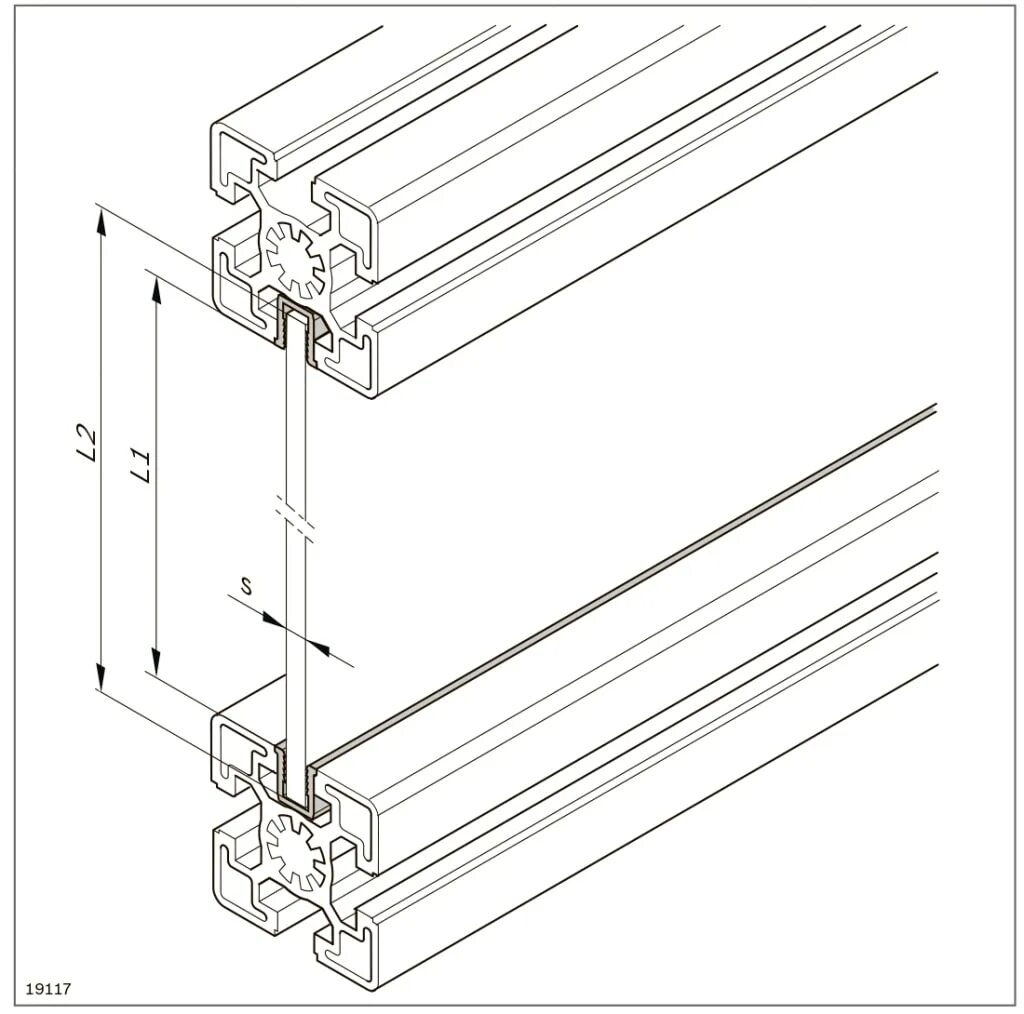 L2
L1
s
19117