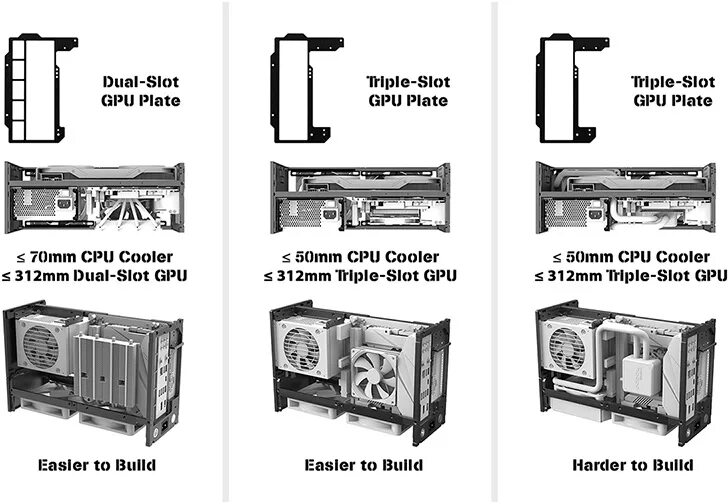 Dual-Slot GPU Plate

≤ 70mm CPU Cooler
≤ 312mm Dual-Slot GPU

Easier to Build

Triple-Slot GPU Plate

≤ 50mm CPU Cooler
≤ 312mm Triple-Slot GPU

Easier to Build

Triple-Slot GPU Plate

≤ 50mm CPU Cooler
≤ 312mm Triple-Slot GPU

Harder to Build