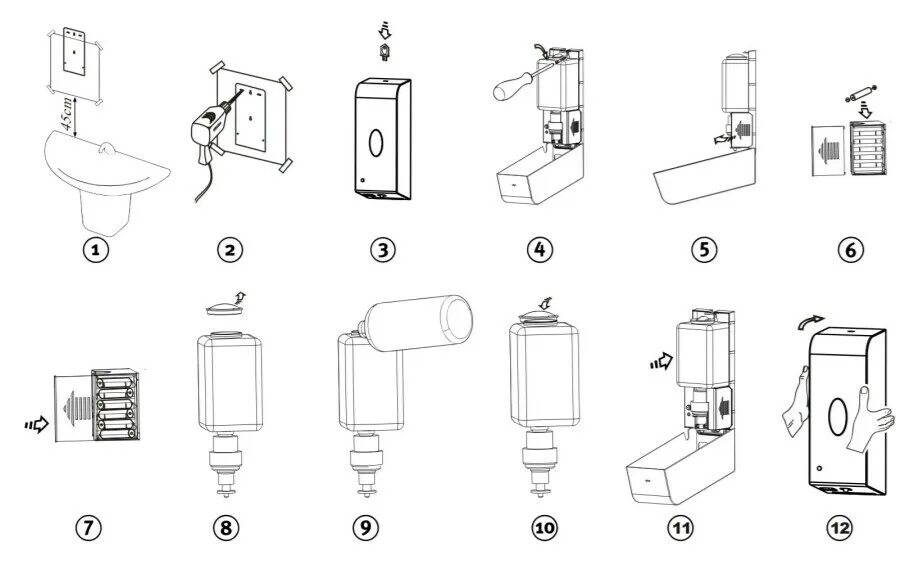 45cm

1 2 3 4 5 6

7 8 9 10 11 12