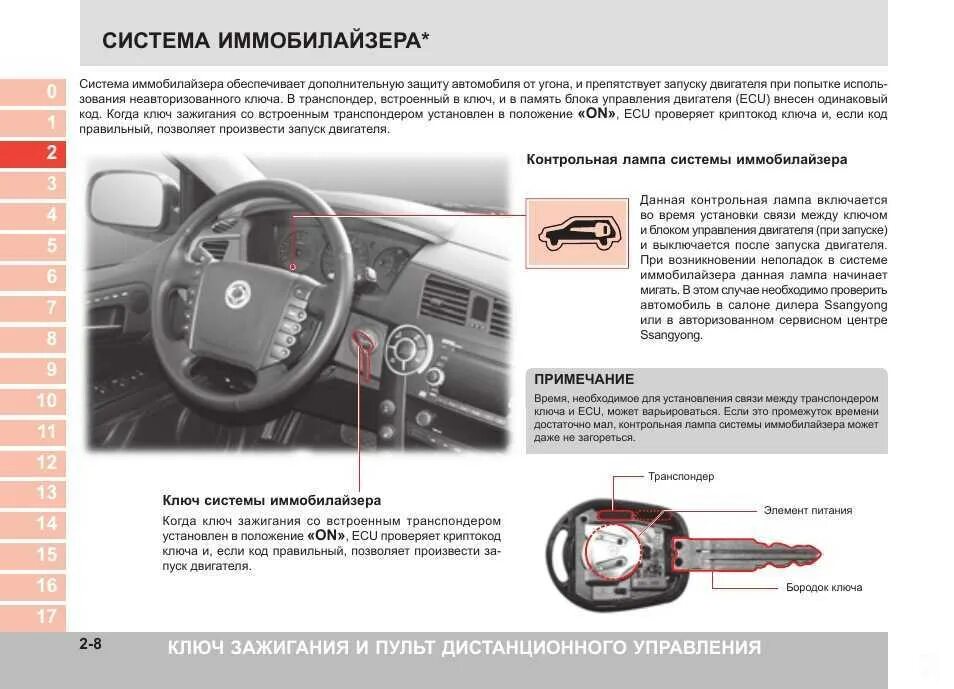 СИСТЕМА ИММОБИЛАЙЗЕРА*

0
1
2
3
4
5
6
7
8
9
10
11
12
13
14
15
16
17

Система иммобилайзера обеспечивает дополнительную защиту автомобиля от угона, и препятствует запуску двигателя при попытке использования неавторизованного ключа. В транспондер, встроенный в ключ, и в память блока управления двигателя (ECU) внесен одинаковый код. Когда ключ зажигания со встроенным транспондером установлен в положение «ON», ECU проверяет криптокод ключа и, если код правильный, позволяет произвести запуск двигателя.

Контрольная лампа системы иммобилайзера

Данная контрольная лампа включается во время установки связи между ключом и блоком управления двигателя (при запуске) и выключается после запуска двигателя. При возникновении неполадок в системе иммобилайзера данная лампа начинает мигать. В этом случае необходимо проверить автомобиль в салоне дилера Ssangyong или в авторизованном сервисном центре Ssangyong.

ПРИМЕЧАНИЕ
Время, необходимое для установления связи между транспондером ключа и ECU, может варьироваться. Если это промежуток времени достаточно мал, контрольная лампа системы иммобилайзера может даже не загореться.

Ключ системы иммобилайзера
Когда ключ зажигания со встроенным транспондером установлен в положение «ON», ECU проверяет криптокод ключа и, если код правильный, позволяет произвести запуск двигателя.

Транспондер
Элемент питания
Бородок ключа

2-8 КЛЮЧ ЗАЖИГАНИЯ И ПУЛЬТ ДИСТАНЦИОННОГО УПРАВЛЕНИЯ