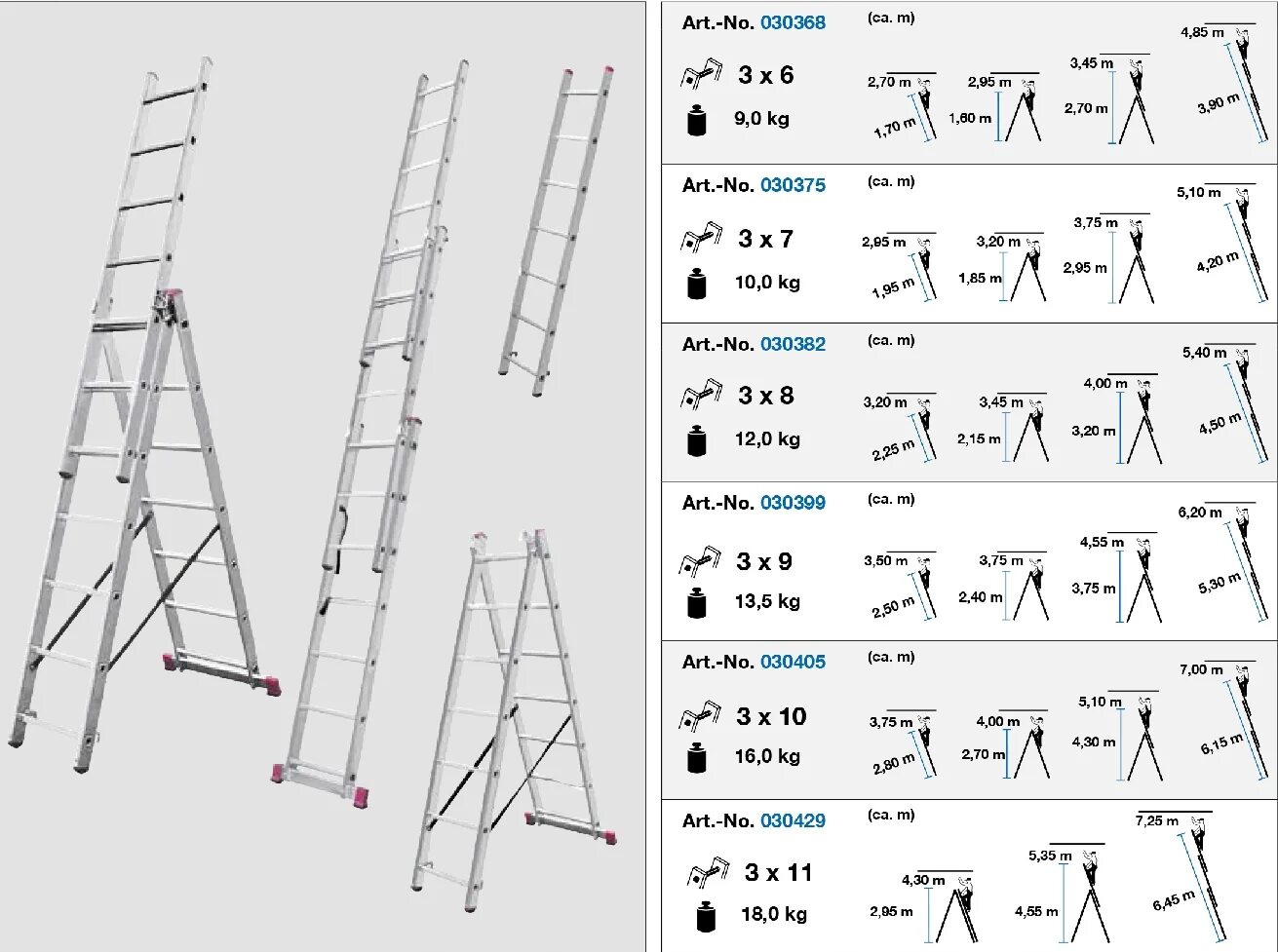 Art.-No. 030368
(ca. m)
3 x 6
9,0 kg
2,70 m
1,70 m
2,95 m
1,60 m
3,45 m
2,70 m
4,85 m
3,90 m

Art.-No. 030375
(ca. m)
3 x 7
10,0 kg
2,95 m
1,95 m
3,20 m
1,85 m
3,75 m
2,95 m
5,10 m
4,20 m

Art.-No. 030382
(ca. m)
3 x 8
12,0 kg
3,20 m
2,25 m
3,45 m
2,15 m
4,00 m
3,20 m
5,40 m
4,50 m

Art.-No. 030399
(ca. m)
3 x 9
13,5 kg
3,50 m
2,50 m
3,75 m
2,40 m
4,55 m
3,75 m
6,20 m
5,30 m

Art.-No. 030405
(ca. m)
3 x 10
16,0 kg
3,75 m
2,80 m
4,00 m
2,70 m
5,10 m
4,30 m
7,00 m
6,15 m

Art.-No. 030429
(ca. m)
3 x 11
18,0 kg
4,30 m
2,95 m
5,35 m
4,55 m
7,25 m
6,45 m