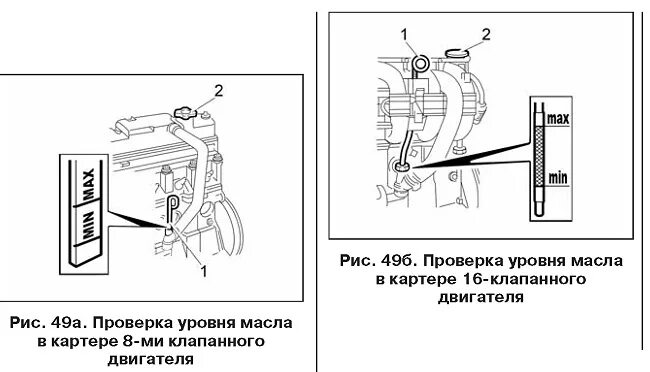 2

MAX

MIN

1

Рис. 49а. Проверка уровня масла в картере 8-ми клапанного двигателя

1

2

max

min

Рис. 49б. Проверка уровня масла в картере 16-клапанного двигателя