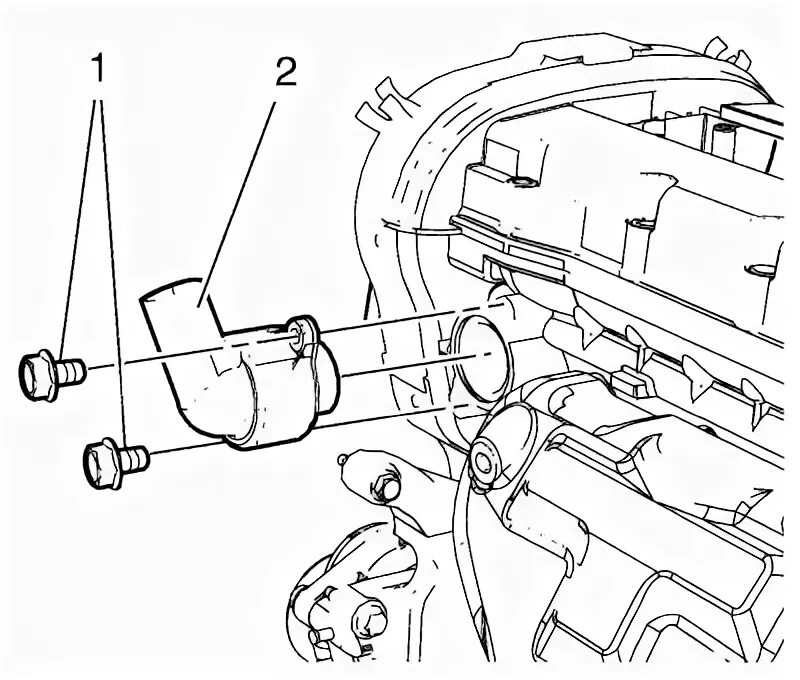 1
2