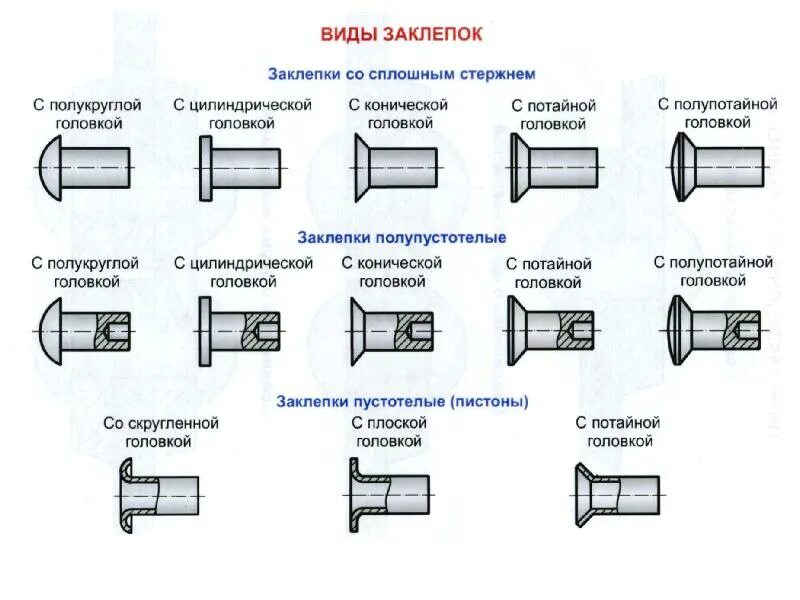 ВИДЫ ЗАКЛЕПОК

Заклепки со сплошным стержнем

С полукруглой головкой

С цилиндрической головкой

С конической головкой

С потайной головкой

С полупотайной головкой

Заклепки полупустотелые

С полукруглой головкой

С цилиндрической головкой

С конической головкой

С потайной головкой

С полупотайной головкой

Заклепки пустотелые (пистоны)

Со скругленной головкой

С плоской головкой

С потайной головкой