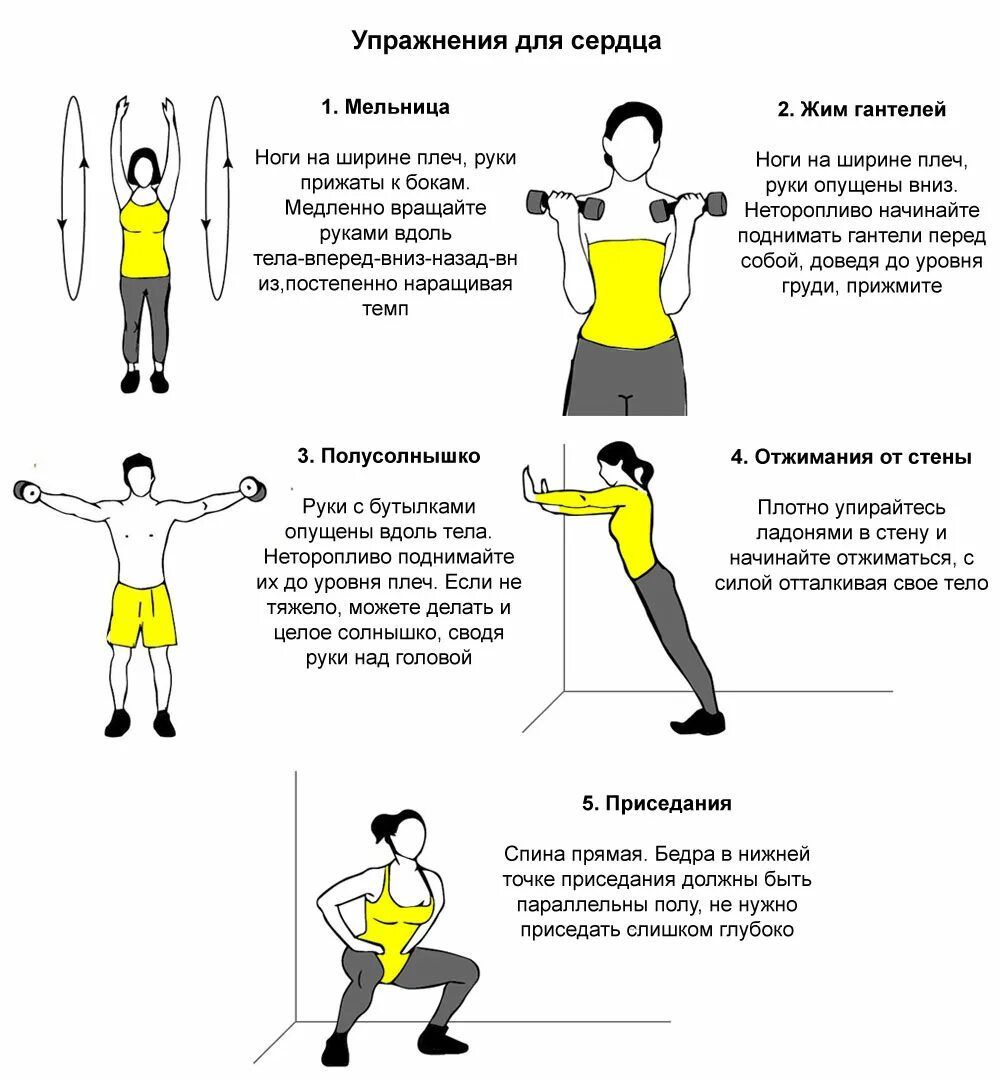 Упражнения для сердца

1. Мельница

Ноги на ширине плеч, руки прижаты к бокам. Медленно вращайте руками вдоль тела-вперед-вниз-назад-вн из,постепенно наращивая темп

2. Жим гантелей

Ноги на ширине плеч, руки опущены вниз. Неторопливо начинайте поднимать гантели перед собой, доведя до уровня груди, прижмите

3. Полусолнышко

Руки с бутылками опущены вдоль тела. Неторопливо поднимайте их до уровня плеч. Если не тяжело, можете делать и целое солнышко, сводя руки над головой

4. Отжимания от стены

Плотно упирайтесь ладонями в стену и начинайте отжиматься, с силой отталкивая свое тело

5. Приседания

Спина прямая. Бедра в нижней точке приседания должны быть параллельны полу, не нужно приседать слишком глубоко